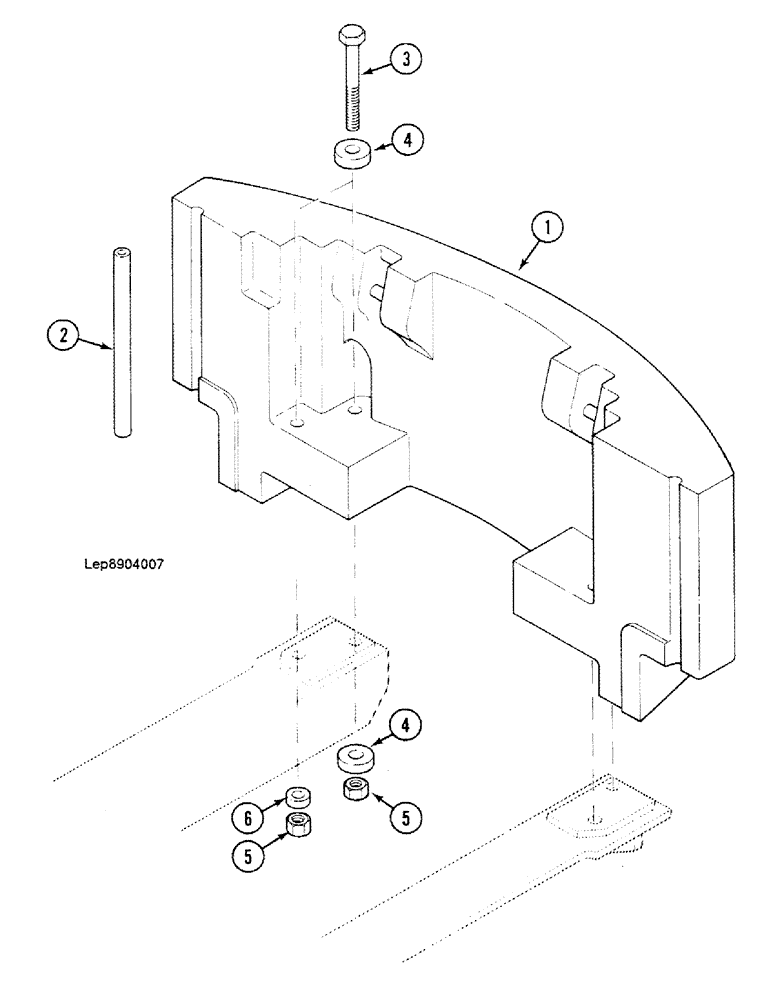 3
4
1
2
Lep8904007
4
6
5
5