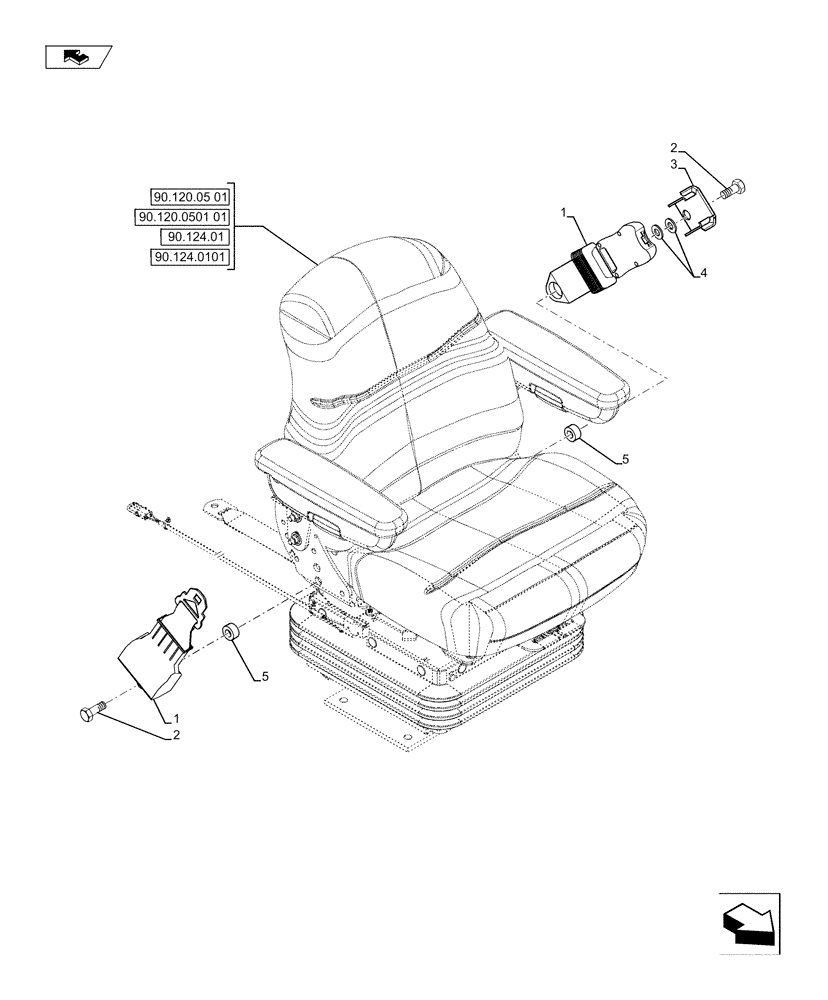 90.120.05 01
90.120.0501 01
90.124.01
90.124.0101

2
3
1
4
5
5
1
2