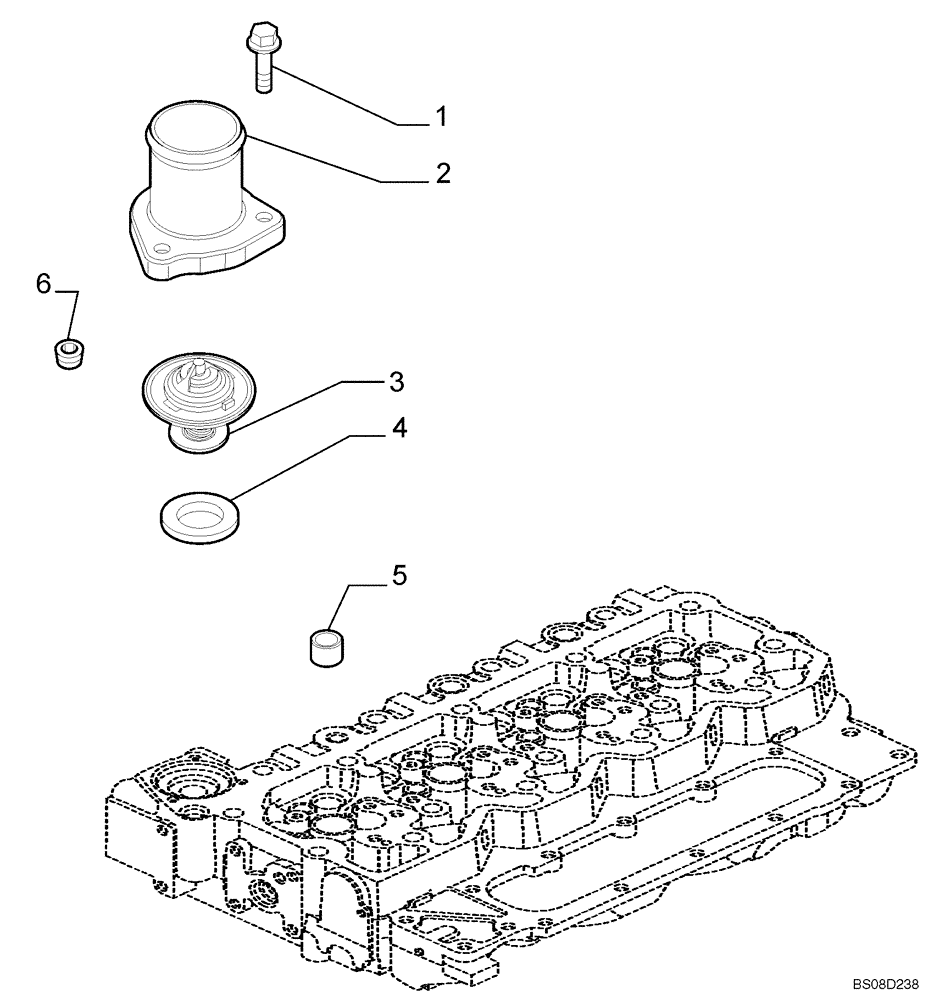 1
2
6
3
4
5
BS08D238