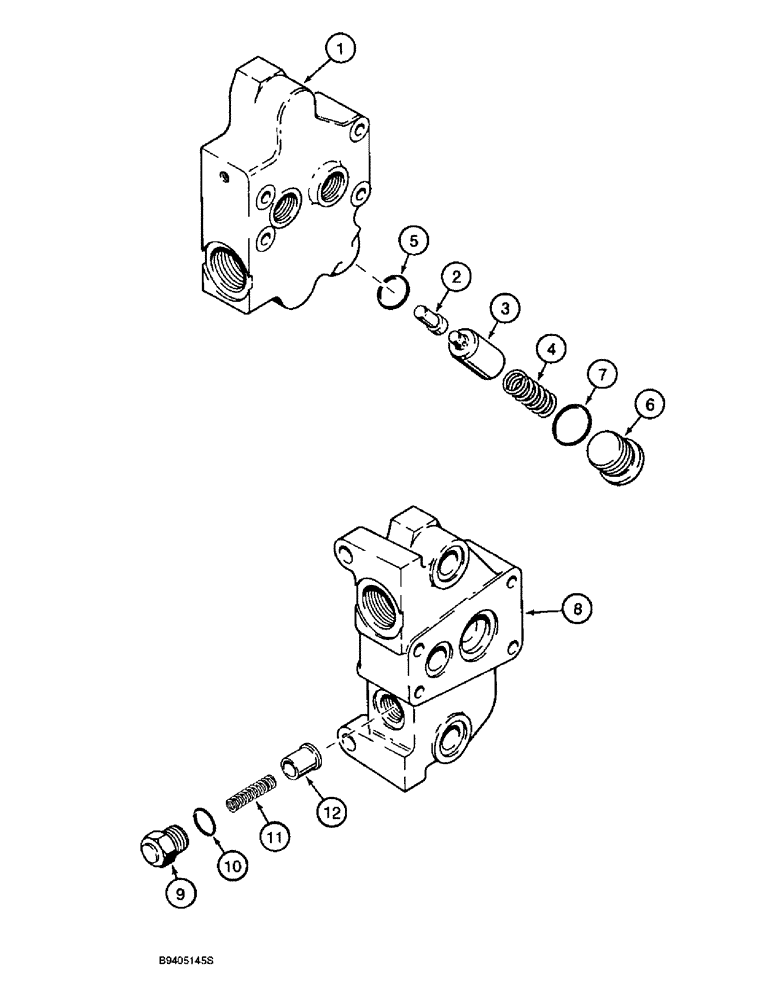 1
5
2
3
4
7
6
8
12
11
10
9
B9405145S