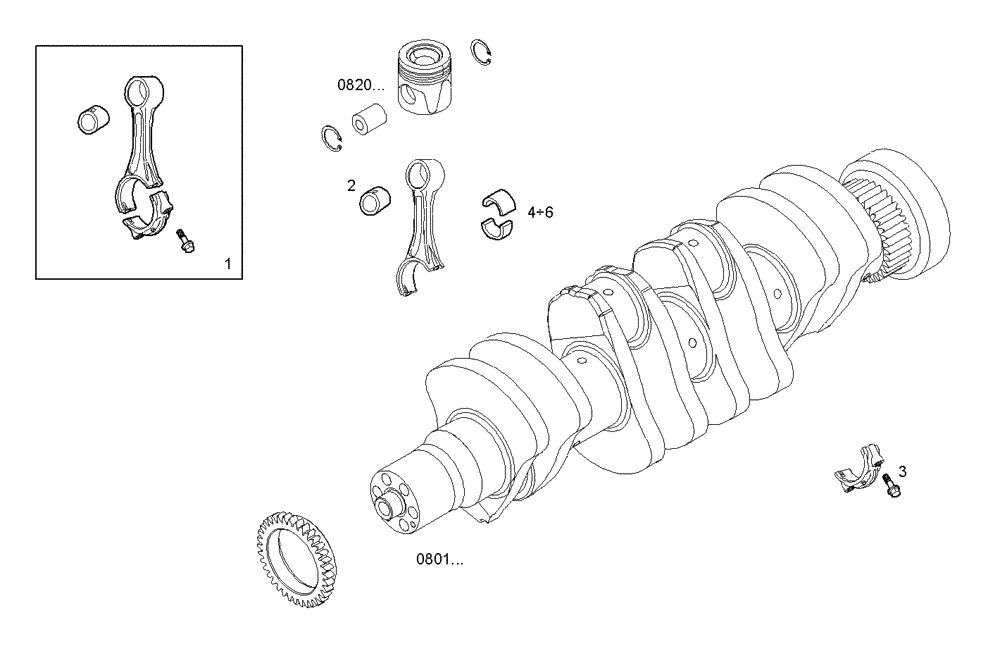 0820...

2

4÷6

1

3

0801...