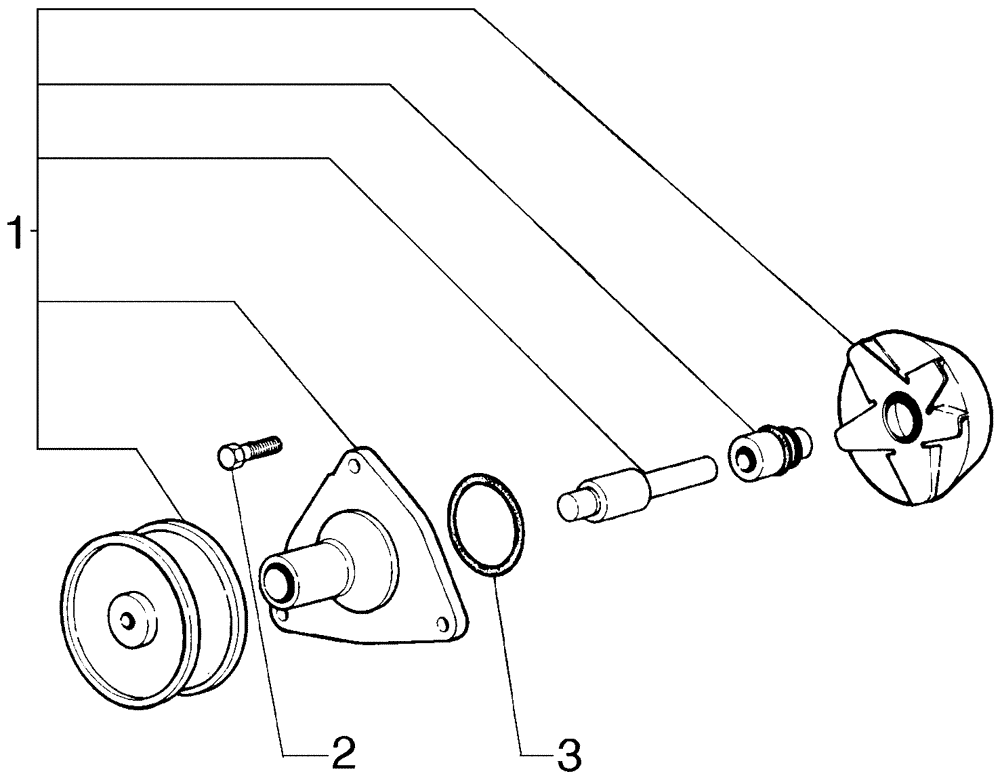 1
2
3