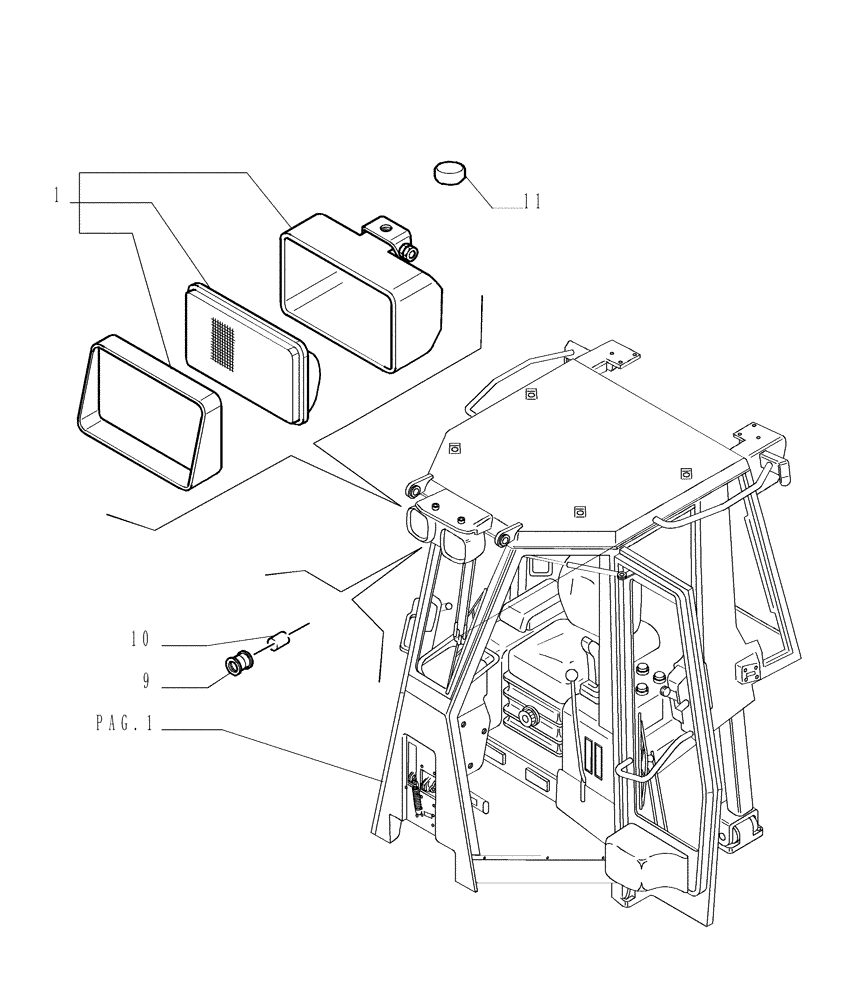 1

11

10

9

PAG.1