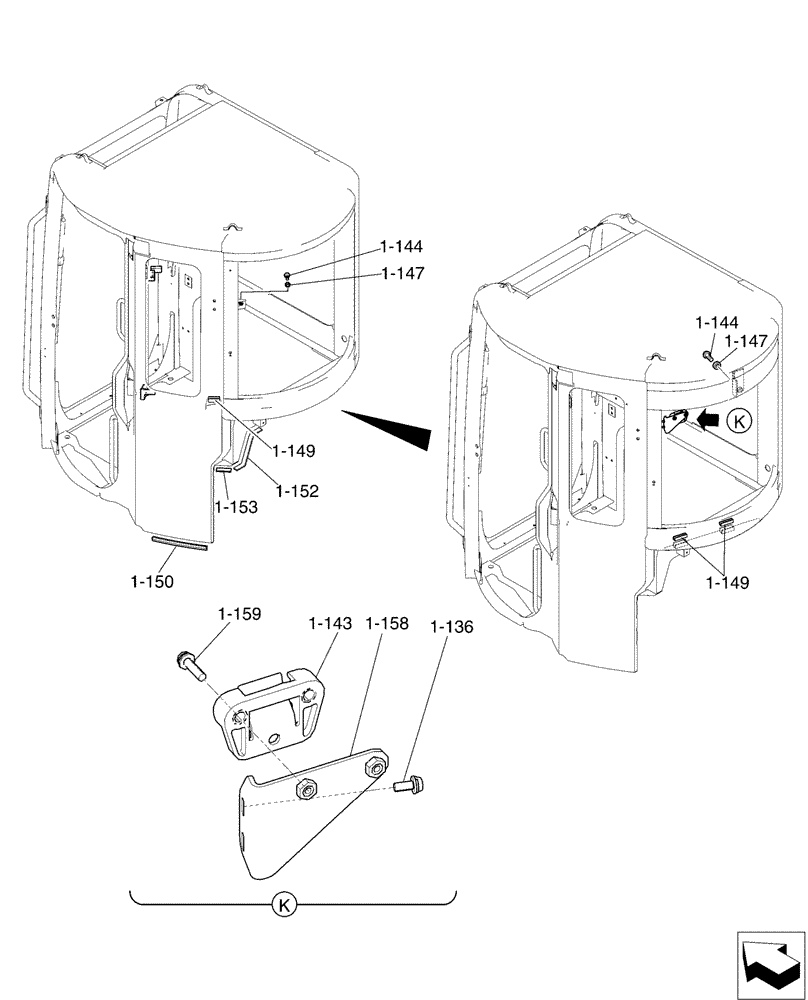 1-144
1-147
1-149
1-152
1-153
1-150
1-144
1-147
K
1-149
1-159
1-143
1-158
1-136
K