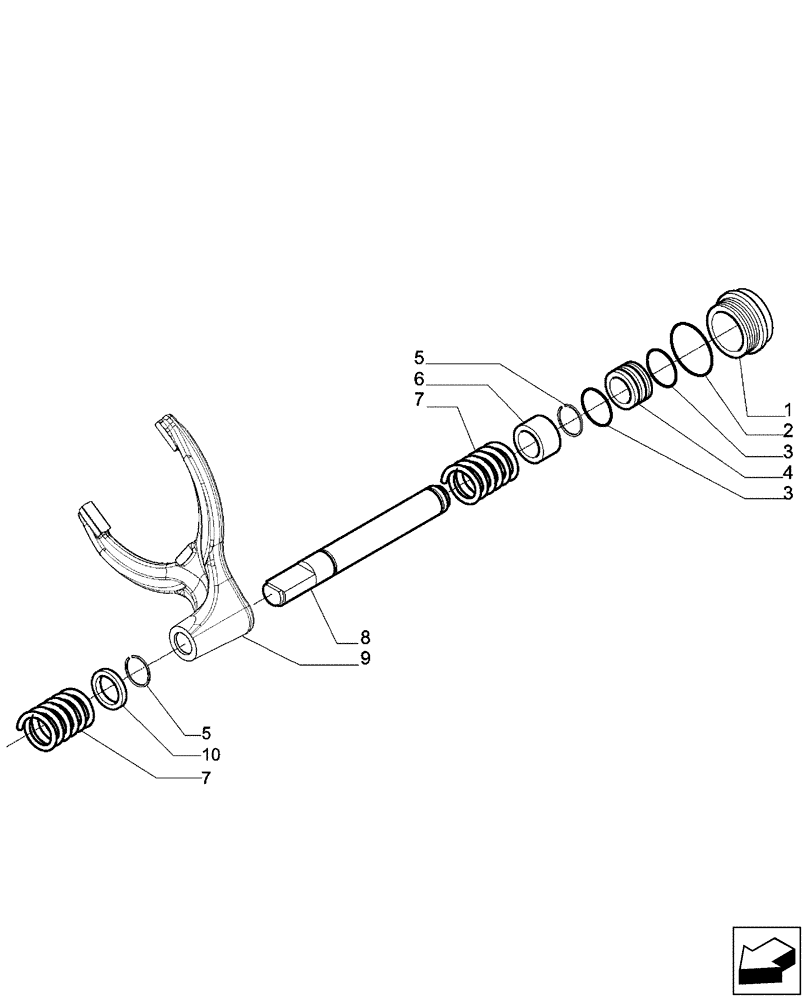 5
6
7
1
2
3
4
3
8
9
5
10
7