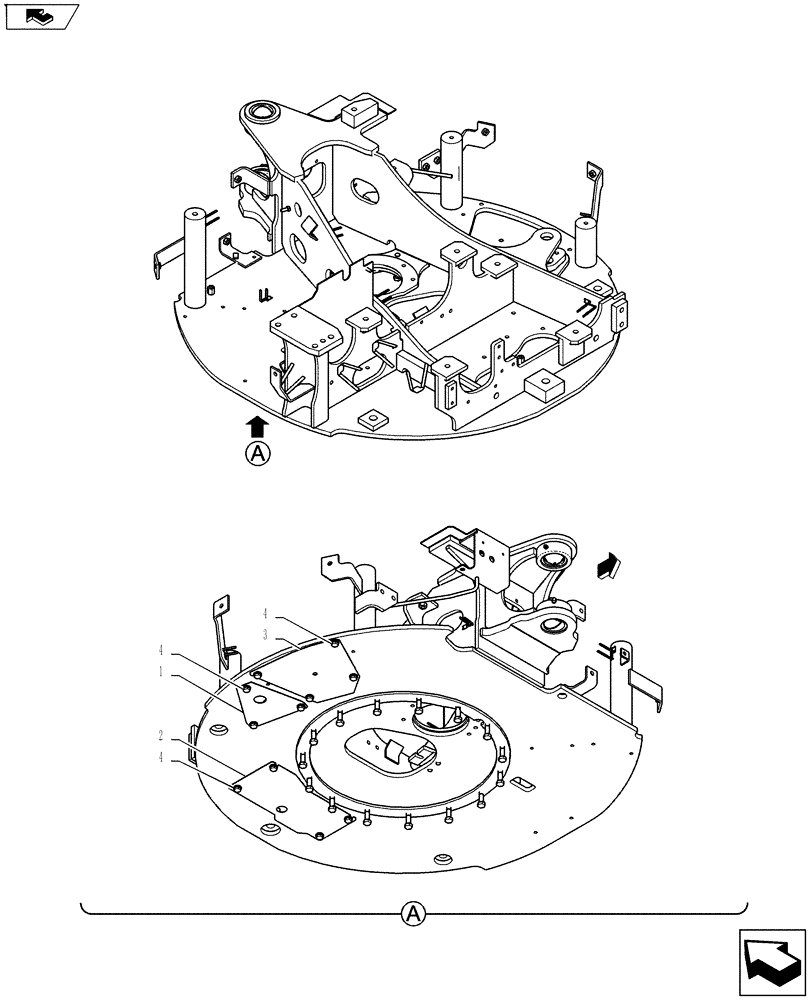 A

4
3
4
1
2
4

A