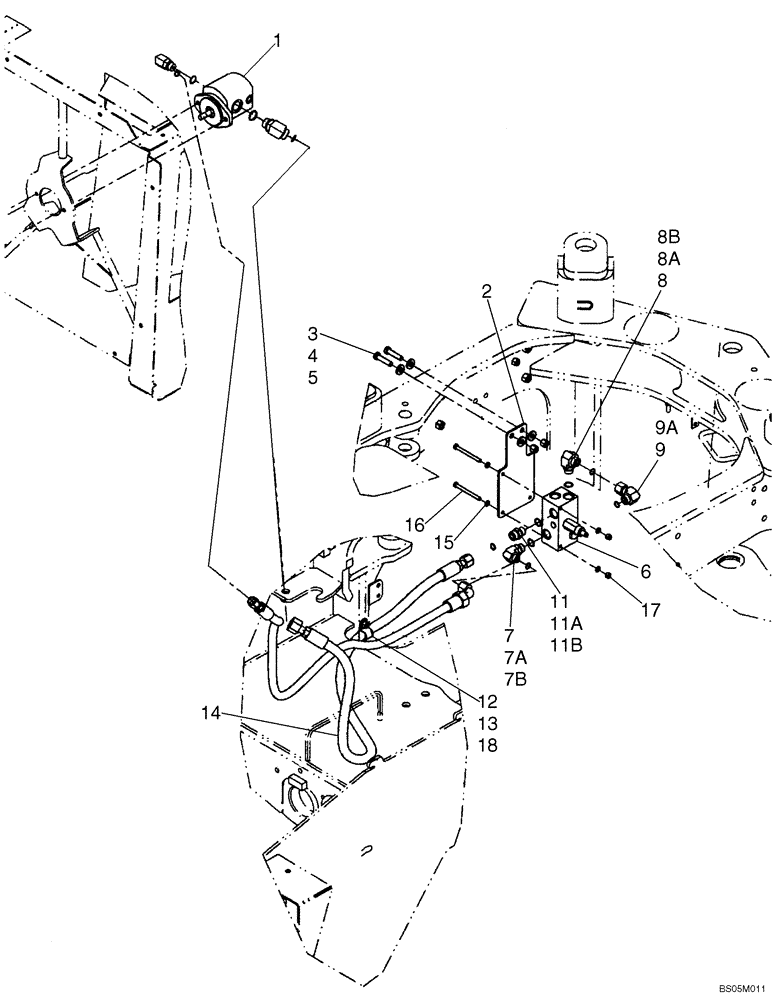 1

8B
8A
8

2

3
4
5

9A
9

16

15

6

11
11A
11B

17

7
7A
7B

12
13
18

14

BS05M011