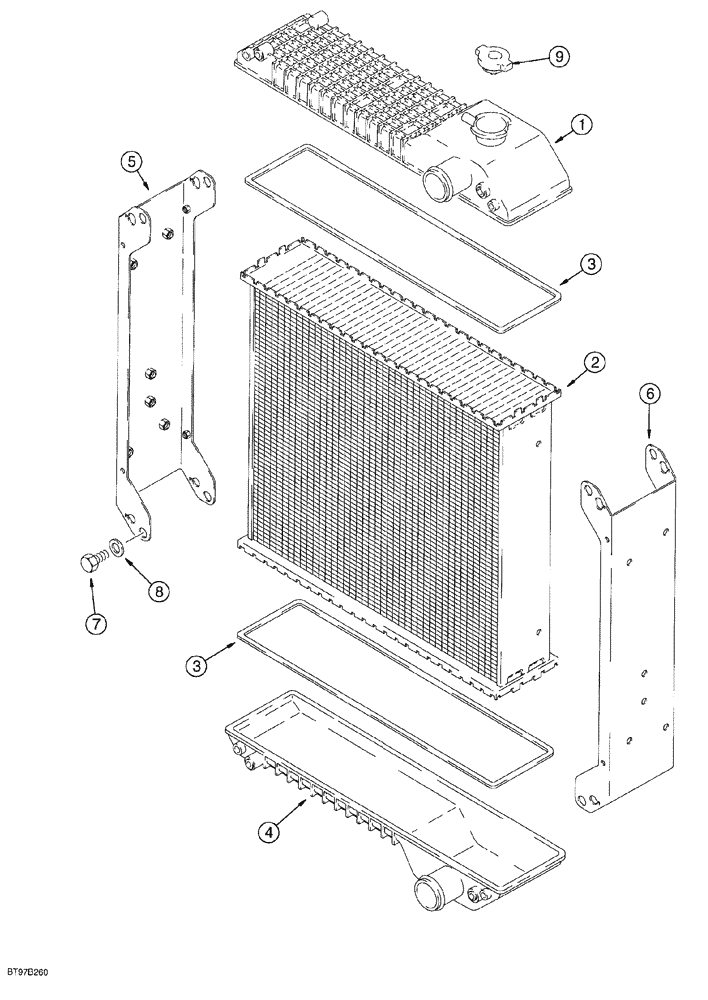 9
1
5
3
2
6
8
7
3
4
BT97B260