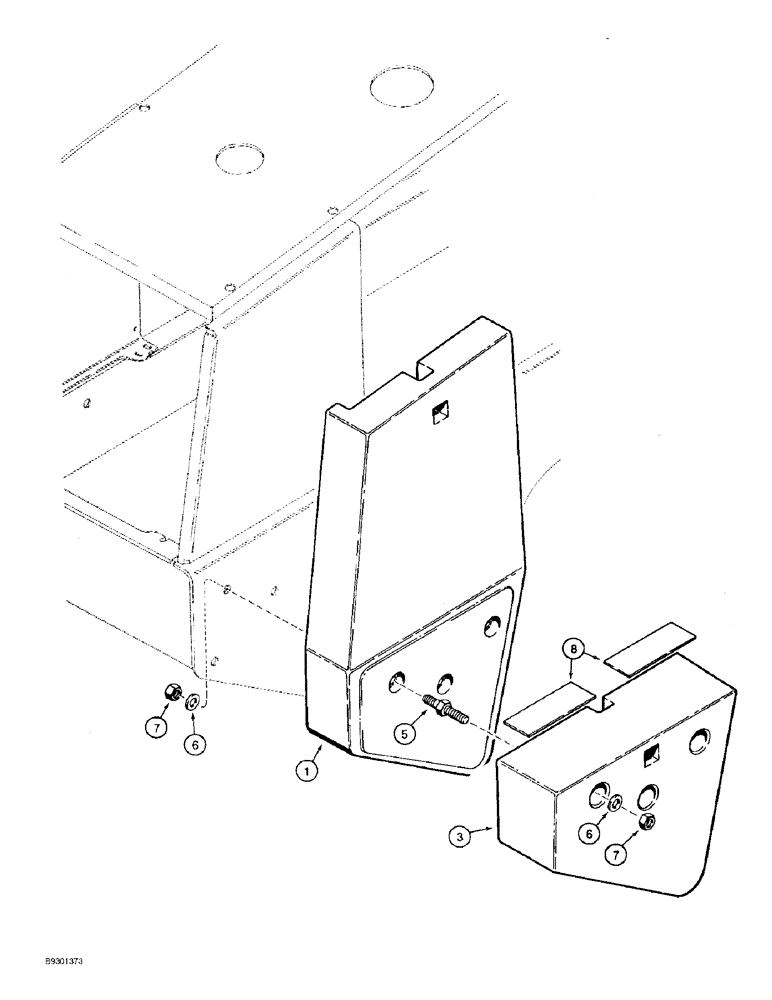 8
7
6
5
1
3
6
7
B9301373