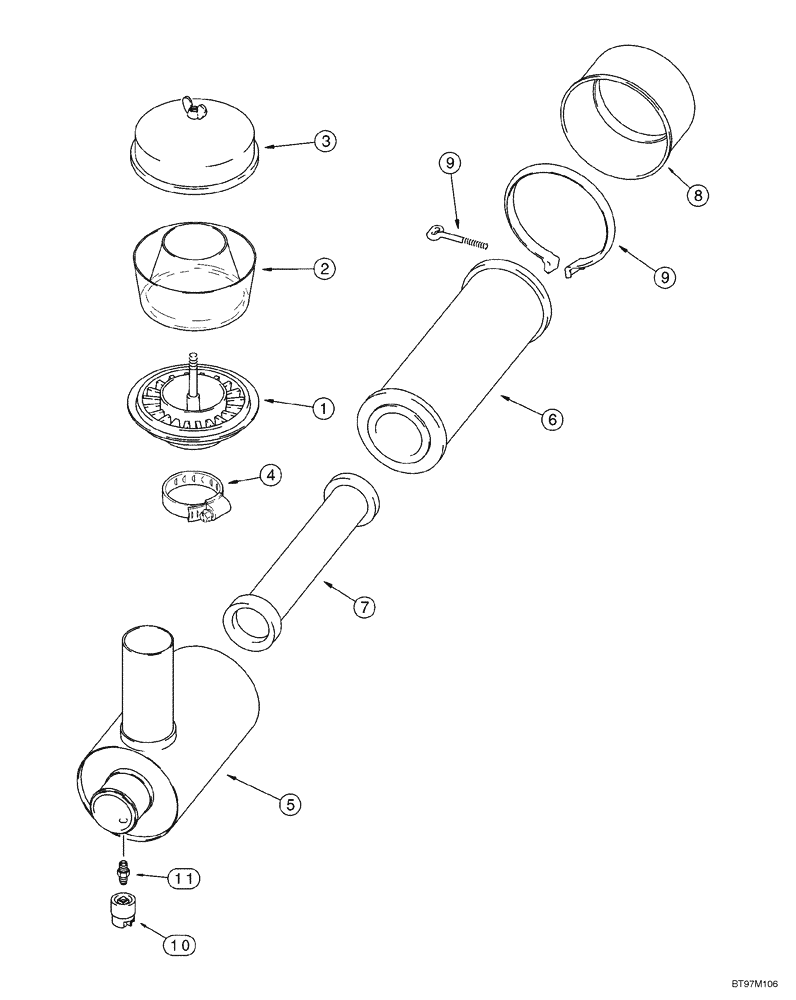 3
9
8
2
9
1
6
4
7
5
11
10
BT97M106