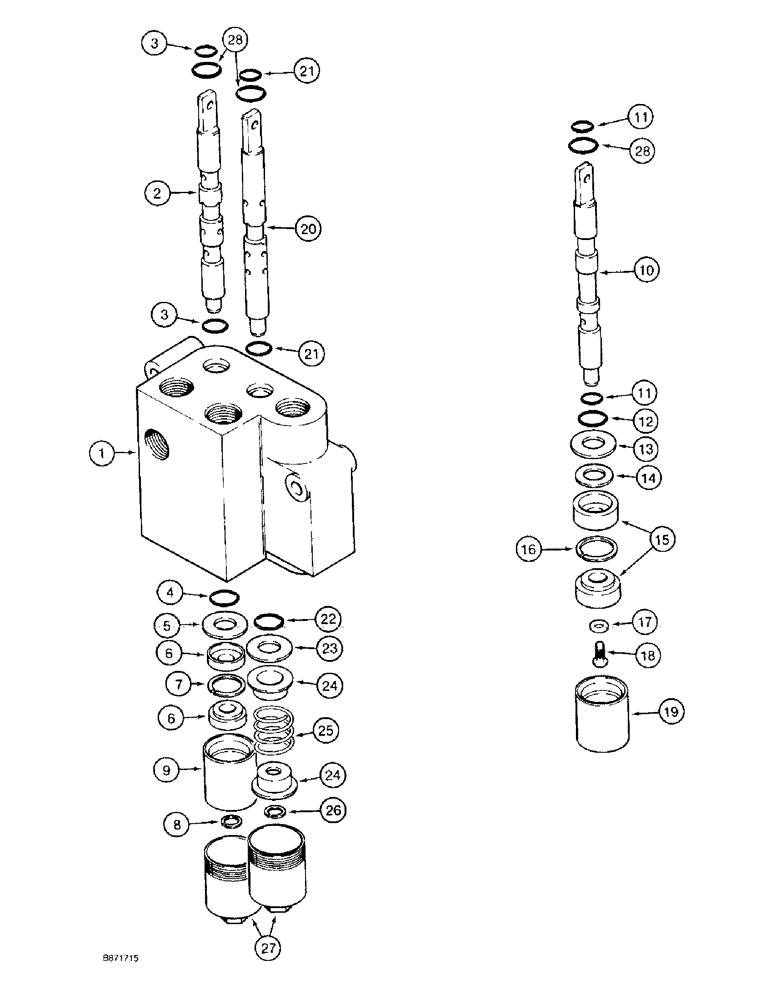 3
28
21
2
20
3
21
1
4
5
22
6
23
7
24
6
25
9
24
8
26
27
11
28
10
11
12
13
14
15
16
17
18
19
B871715