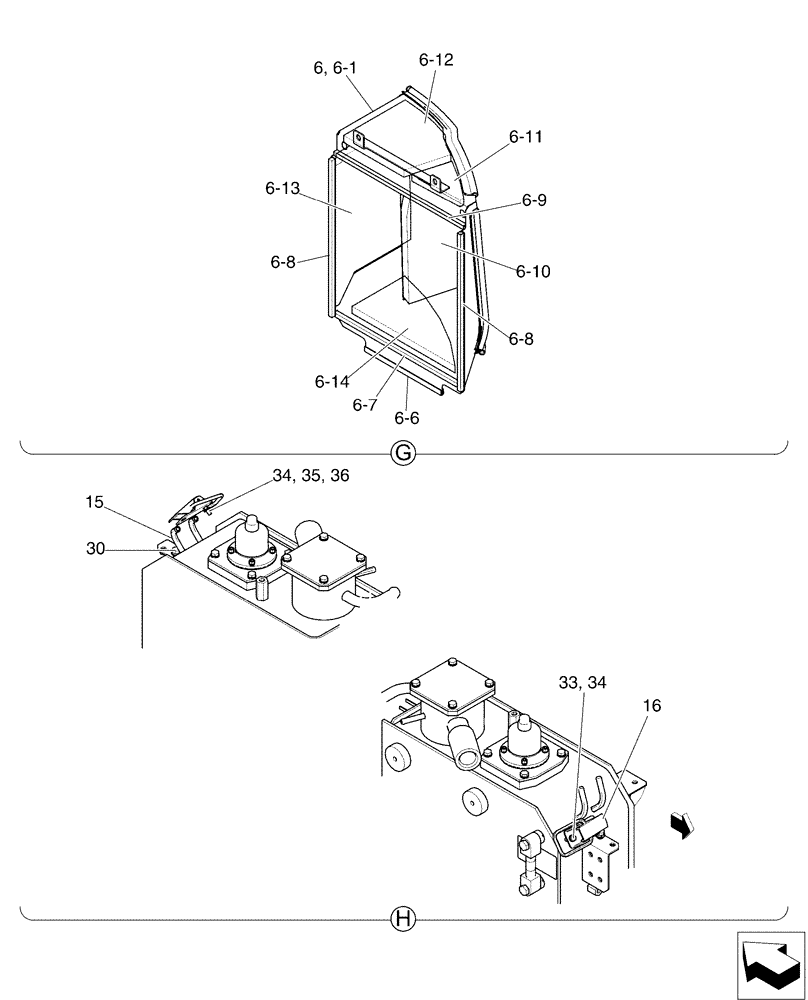 6, 6-1
6-12
6-11
6-13
6-9
6-8
6-10
6-8
6-14
6-7
6-6
G
34, 35, 36
15
30
33, 34
16
H