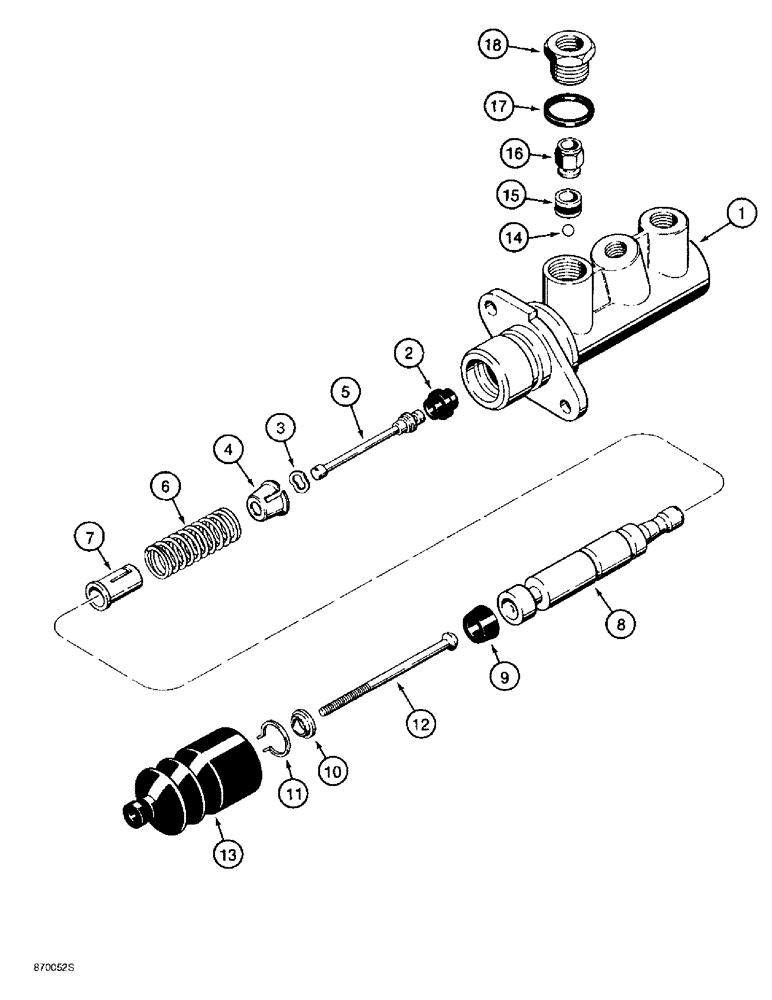 18
17
16
15
14
1
2
5
3
4
6
7
8
9
12
10
11
13
870052S