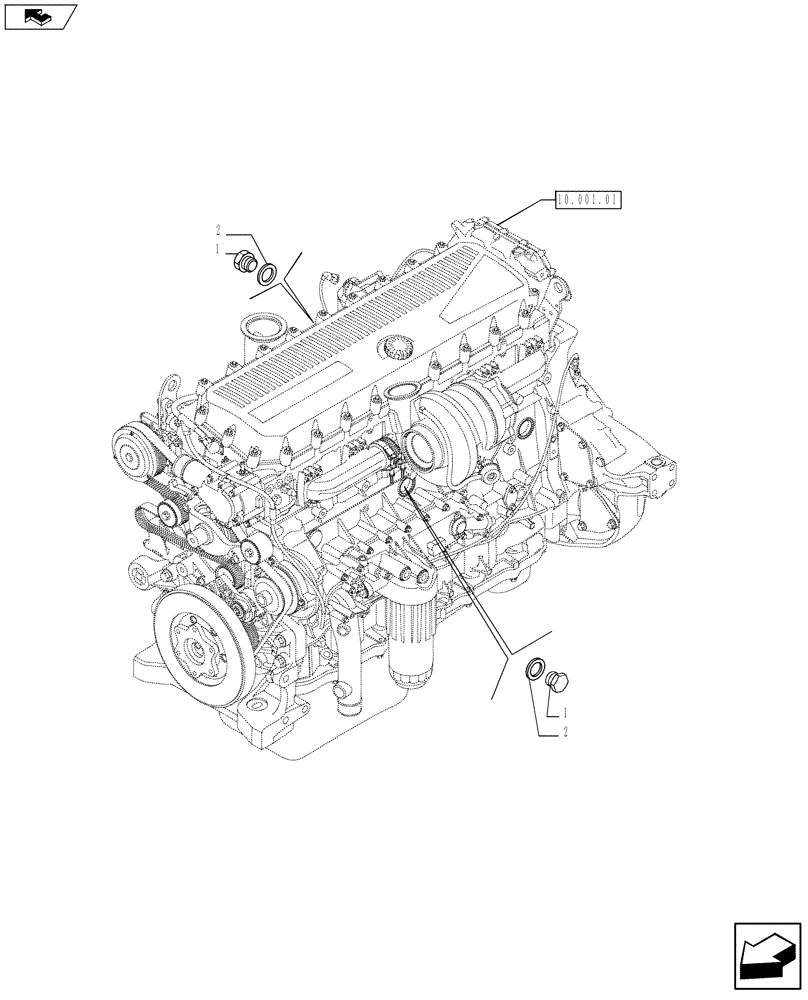 10.001.01

2
1

1
2