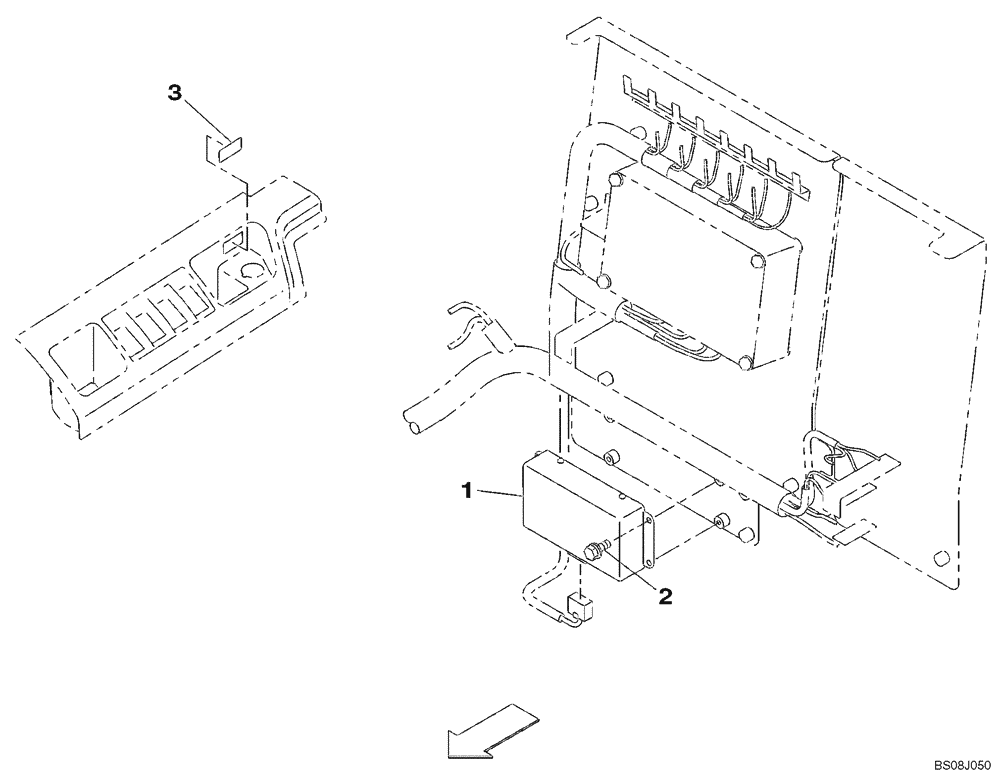 3

1

2

BS08J050