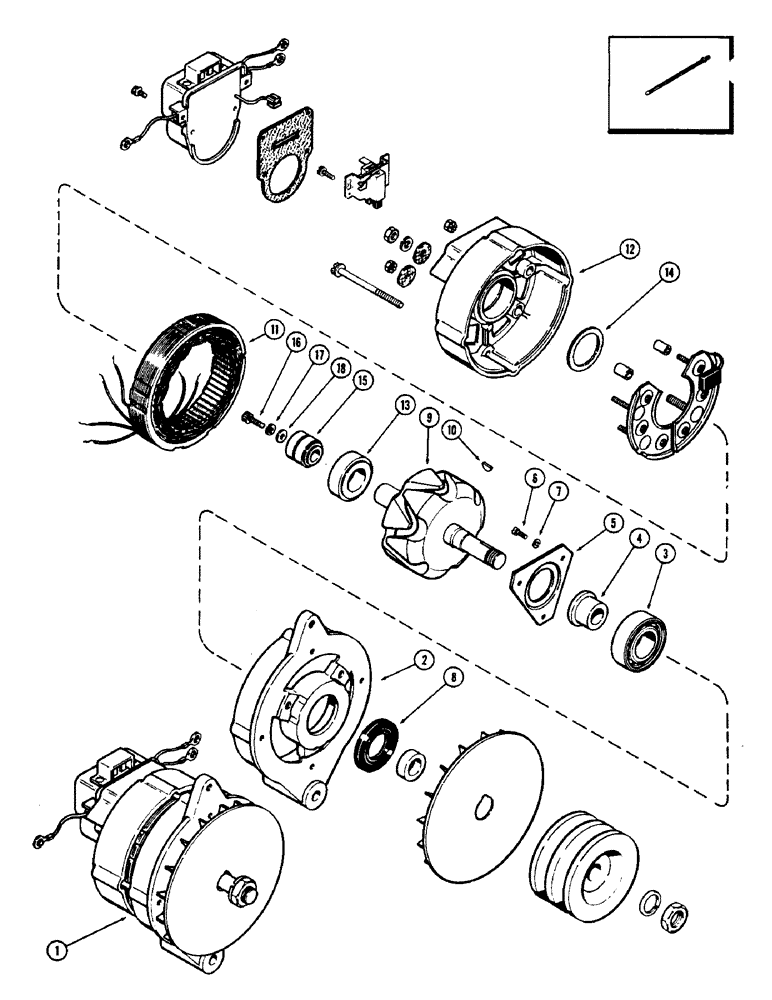 12
14
11
16
17
18
15
13
9
10
6
7
5
4
3
2
8
1