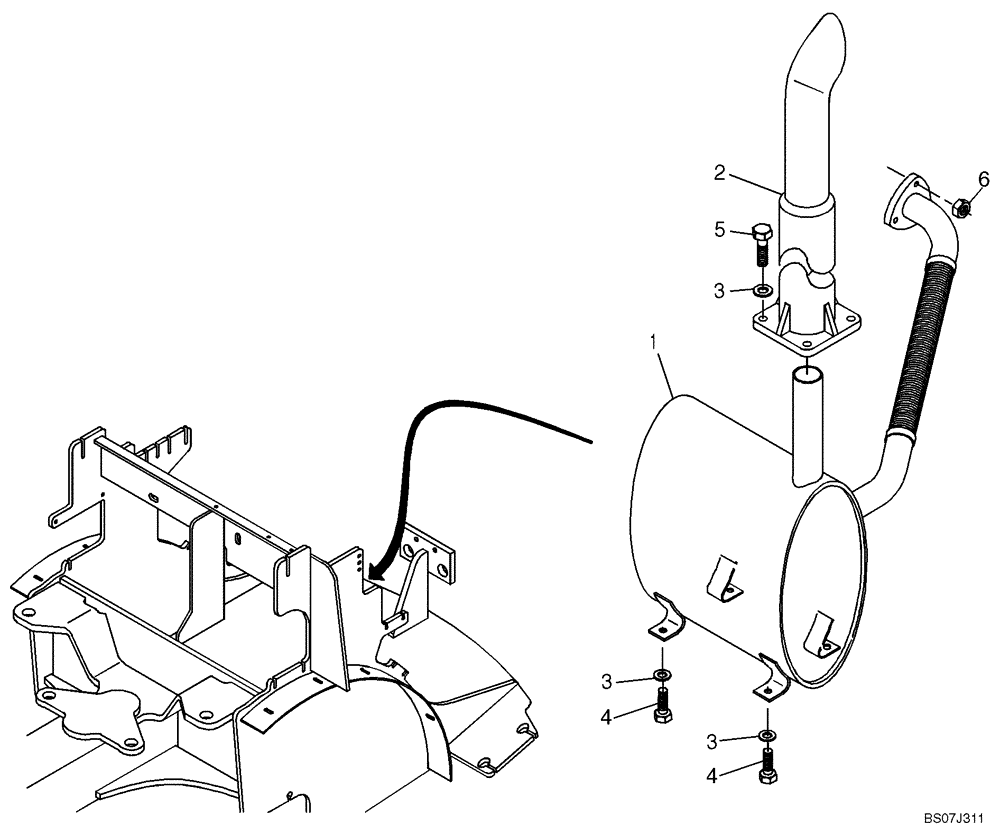 2
6
5
3
1
3
4
3
4
BS07J311