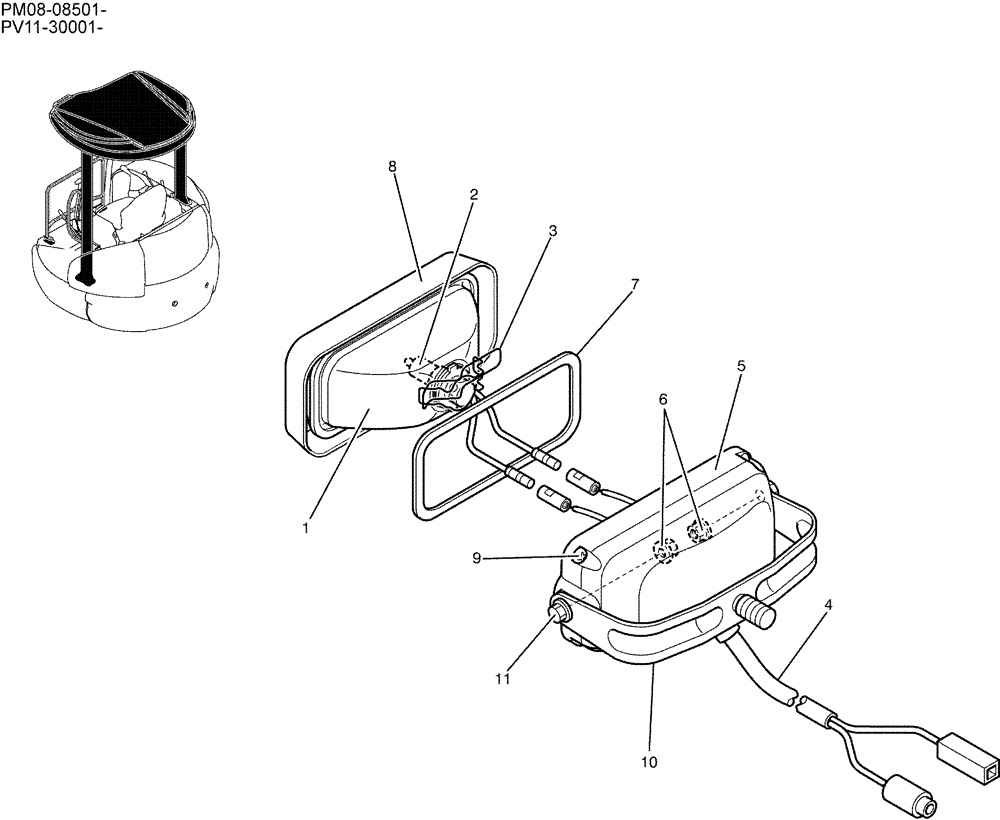 PM08-08501-
PV11-30001-

8
2
3
7
5
6
1
9
4
11
10