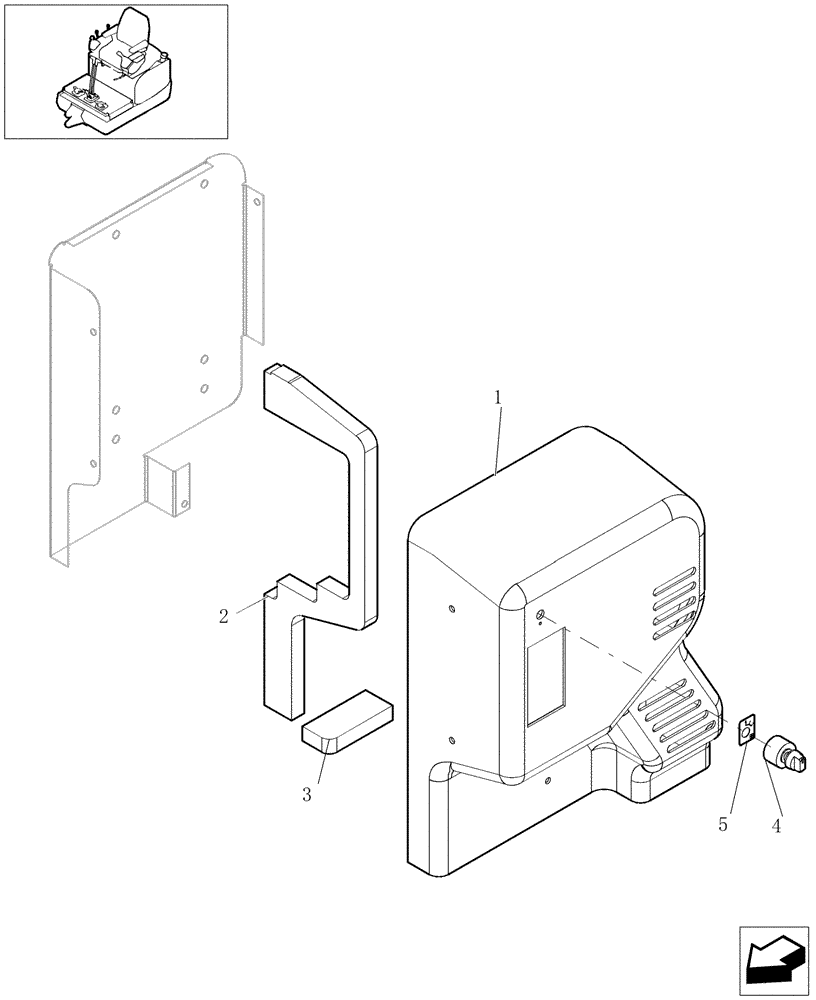 1

2

3

5

4