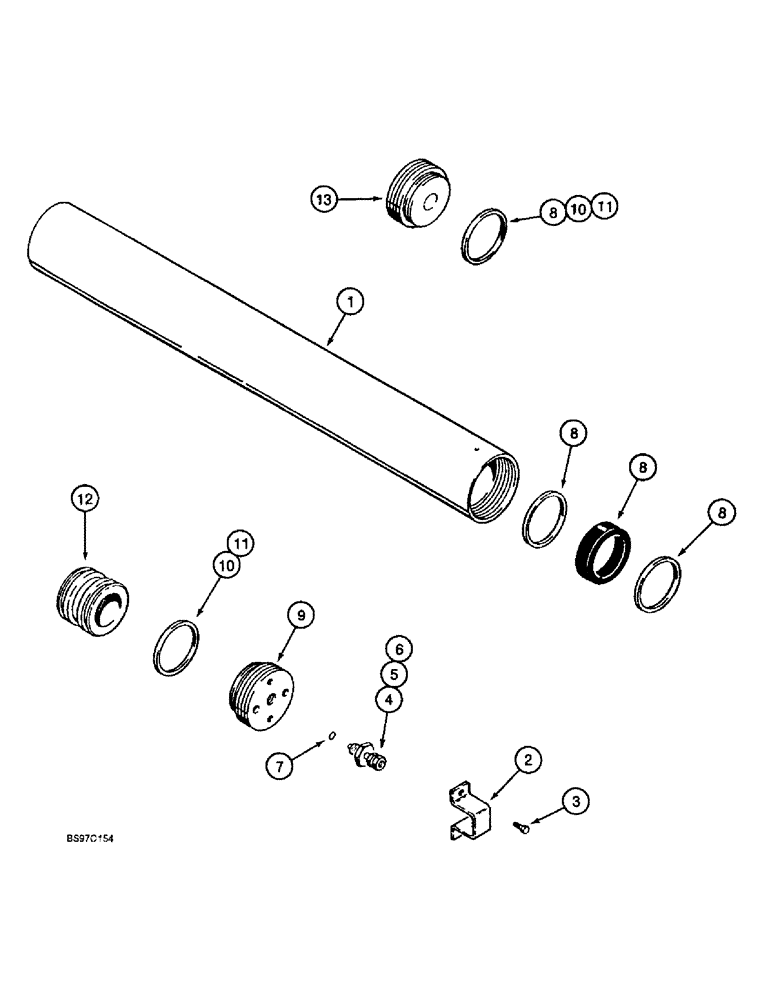 13
8 10 11
1
8
8
8
12
11
10
9
6
5
4
7
2
3
BS97C154