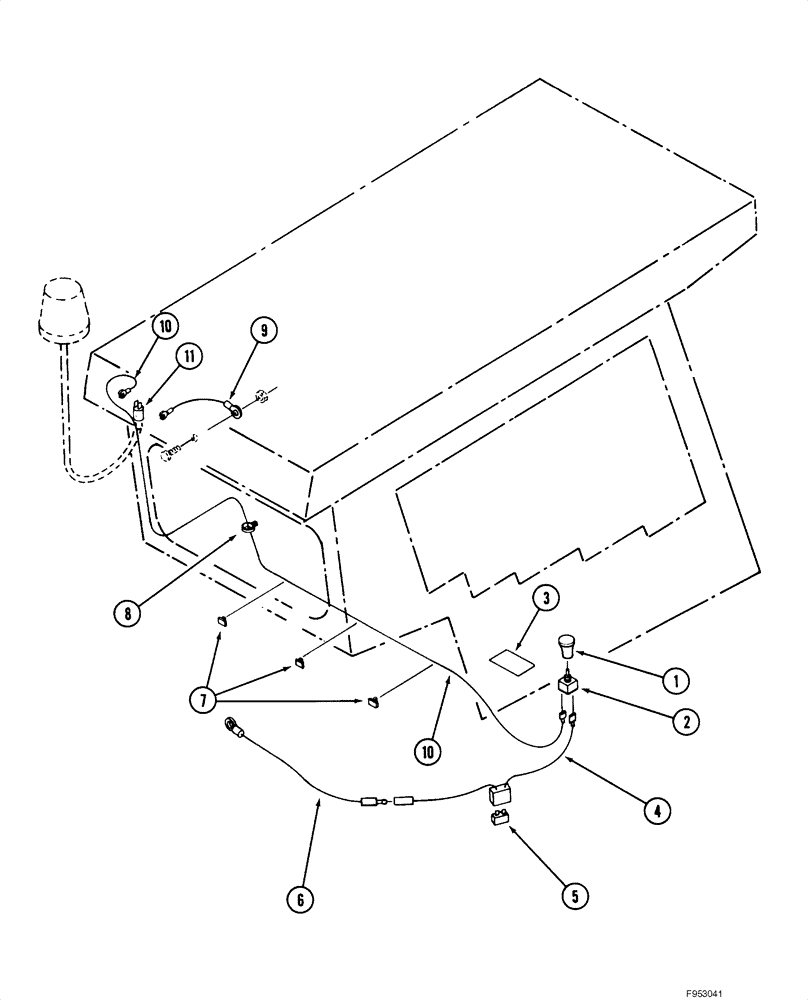 10
11
9
8
3
1
2
7
10
4
5
6
F953041