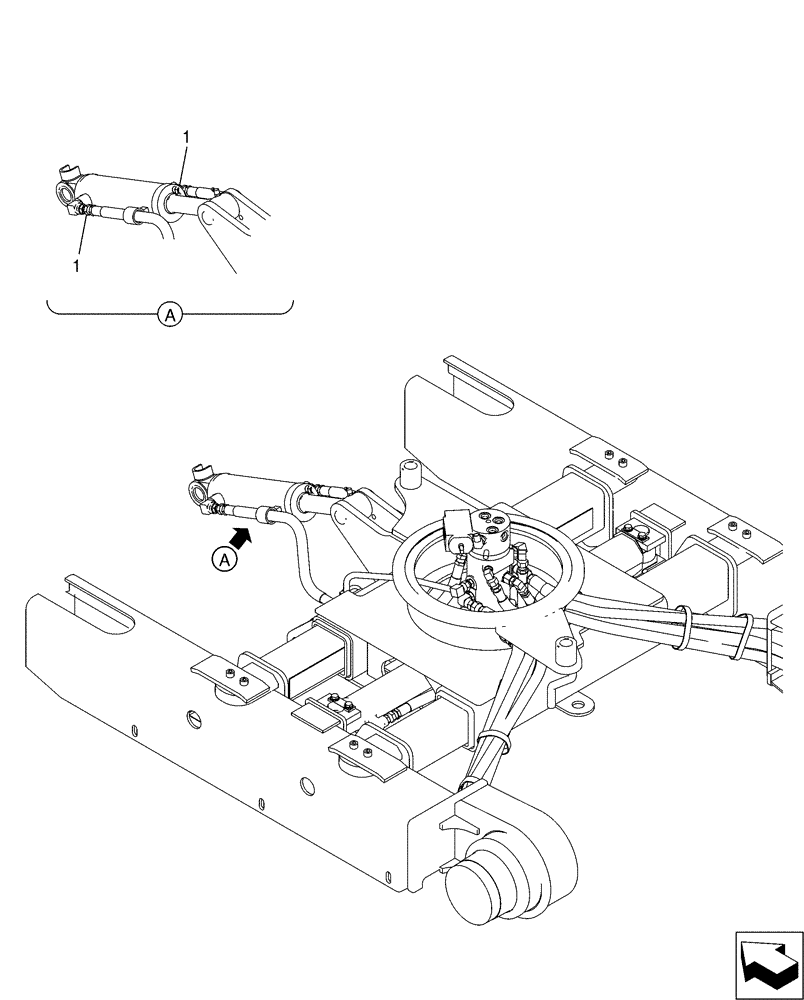 1

1

A

A