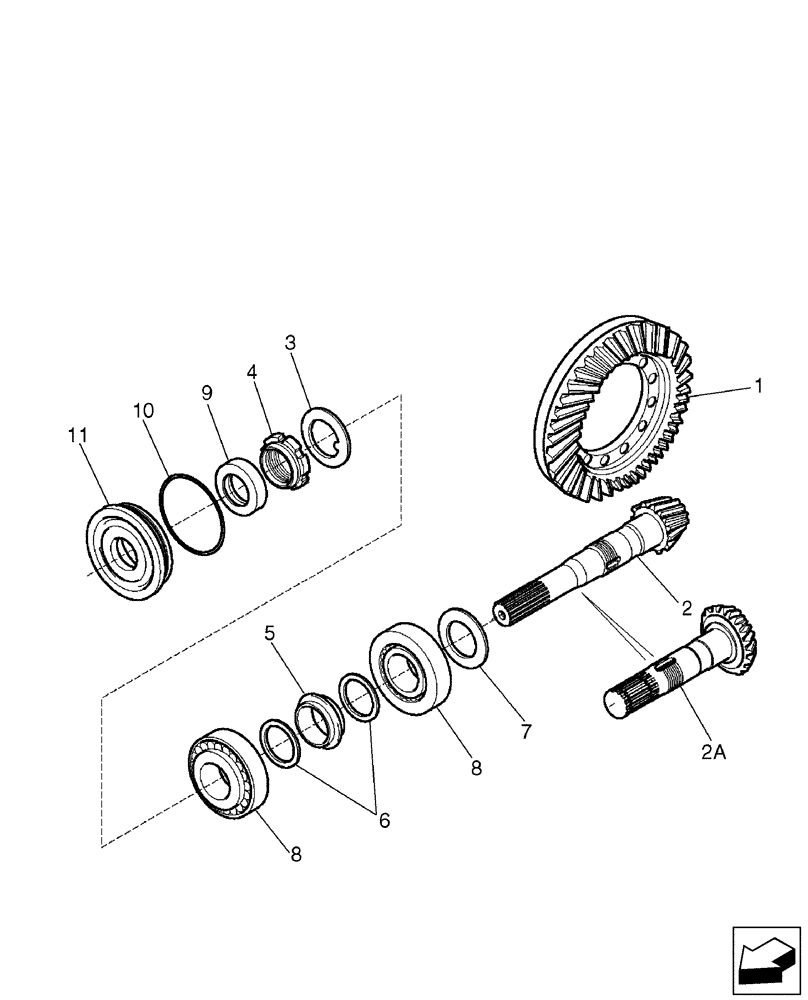 3
4
9
10
11
1
2
2A
7
8
5
6
8