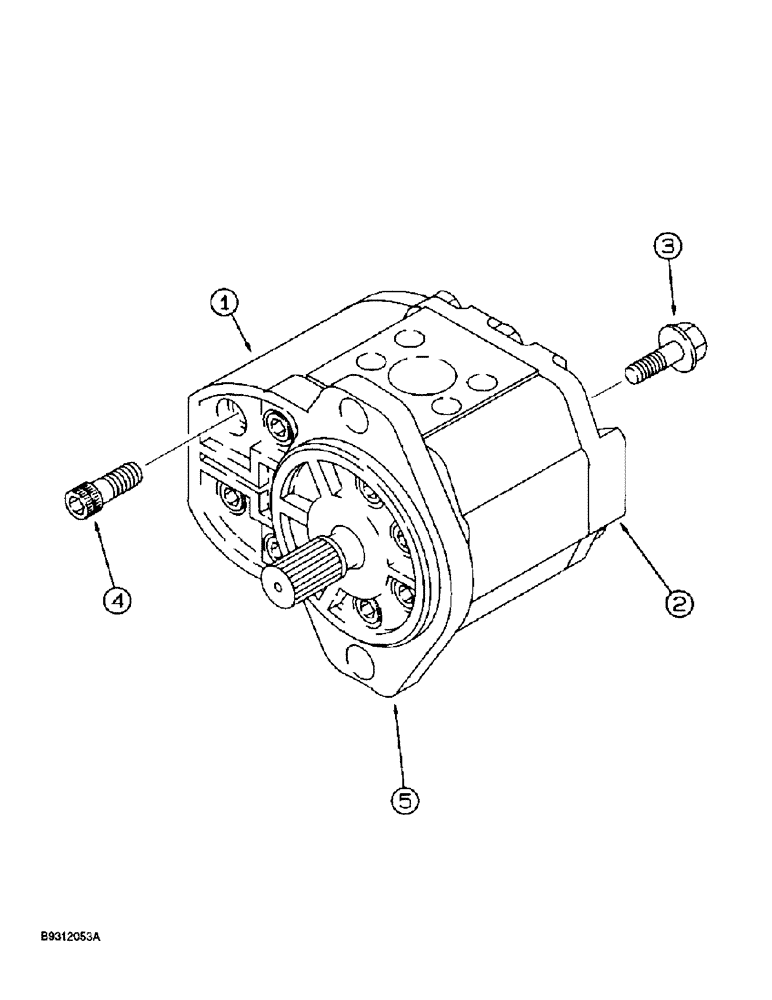 3

1

4

2

5

B9312053A