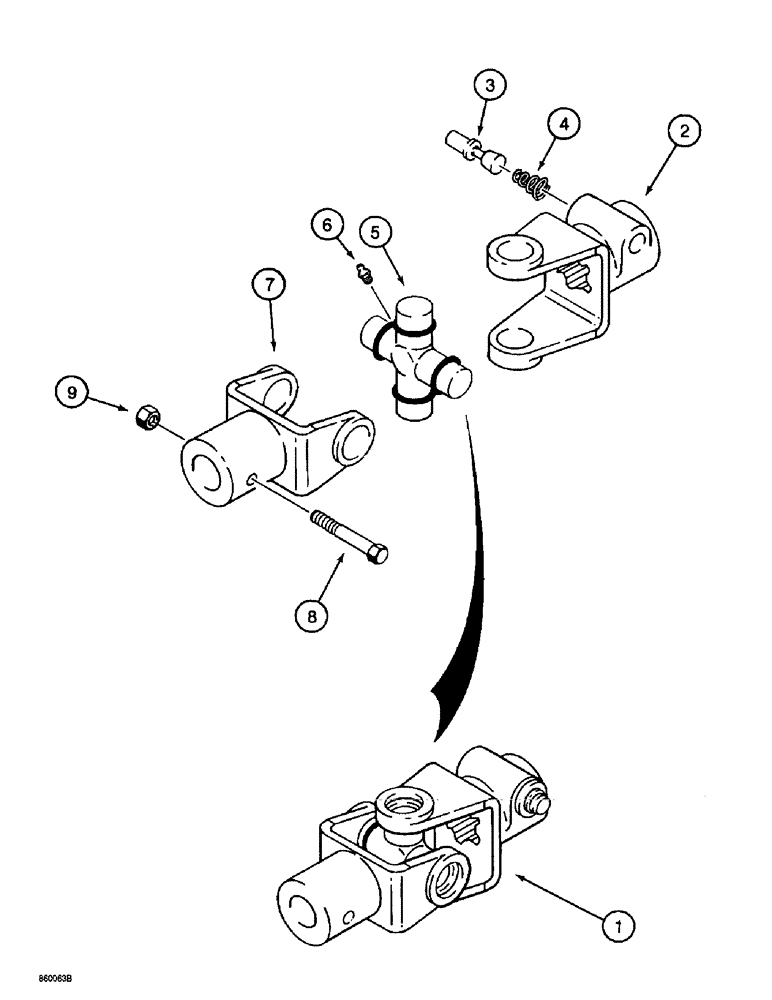 3
4
2
6
5
7
9
8
1
860063B