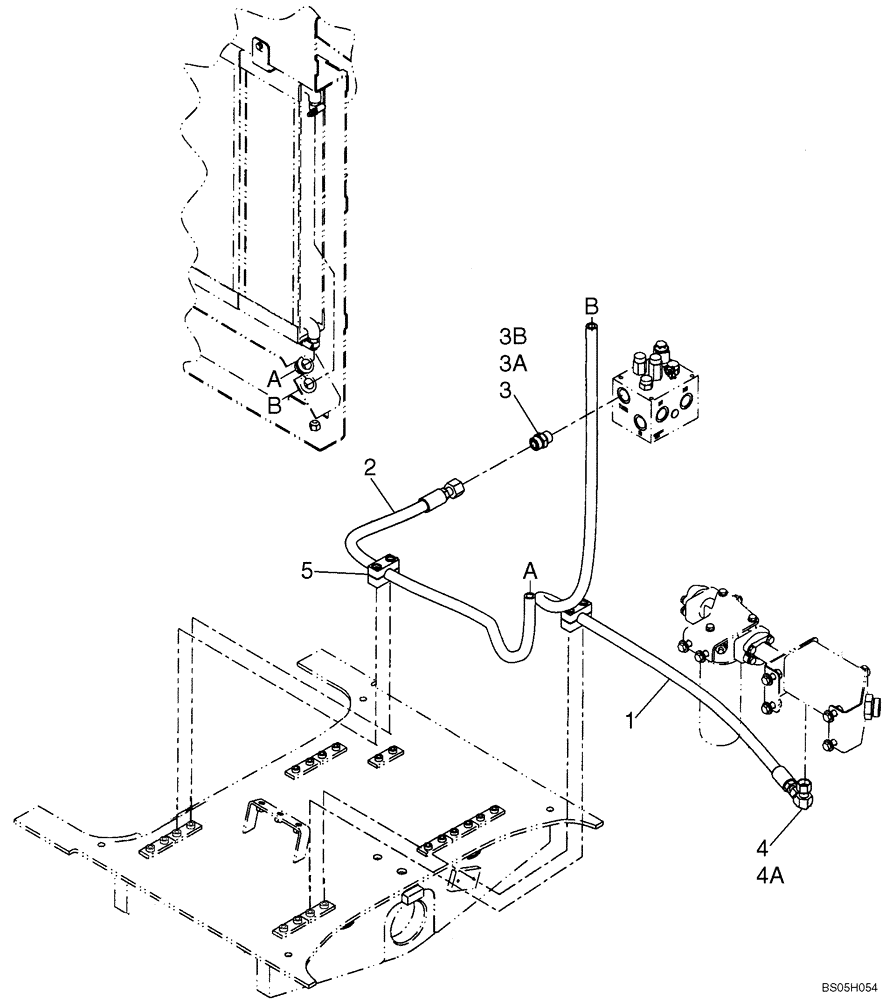 A
B
B
3B
3A
3
2
5
A
1
4
4A
BS05H054