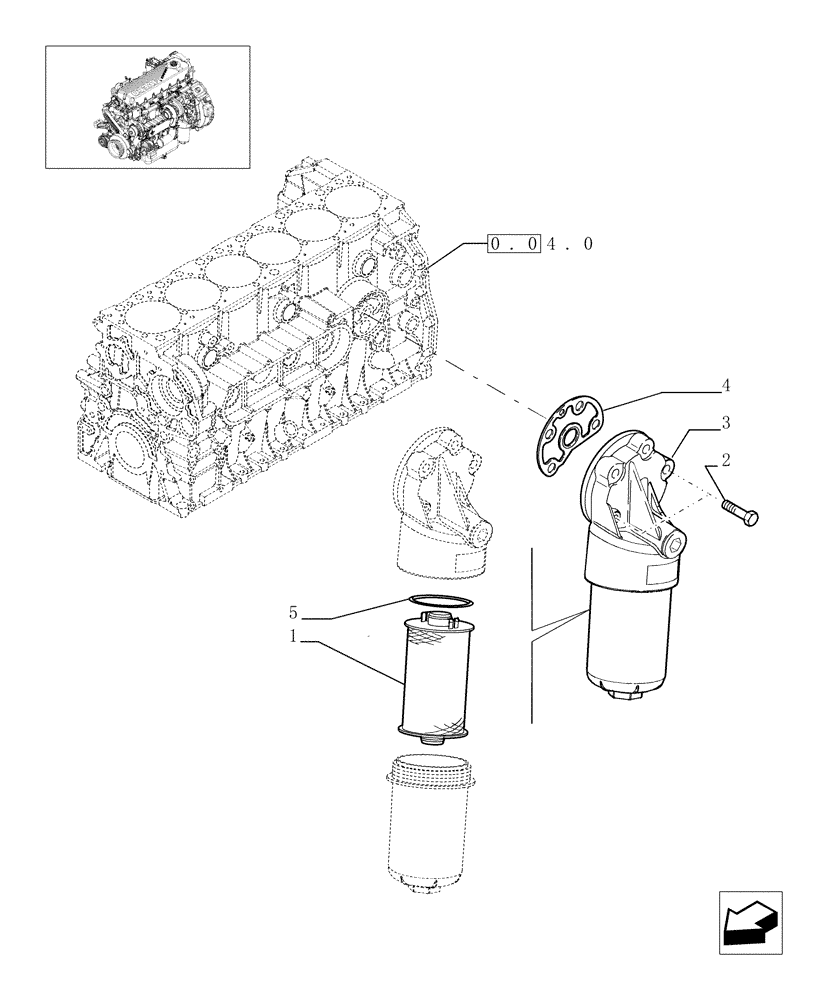 0 . 0 4 . 0

4

3

2

5

1