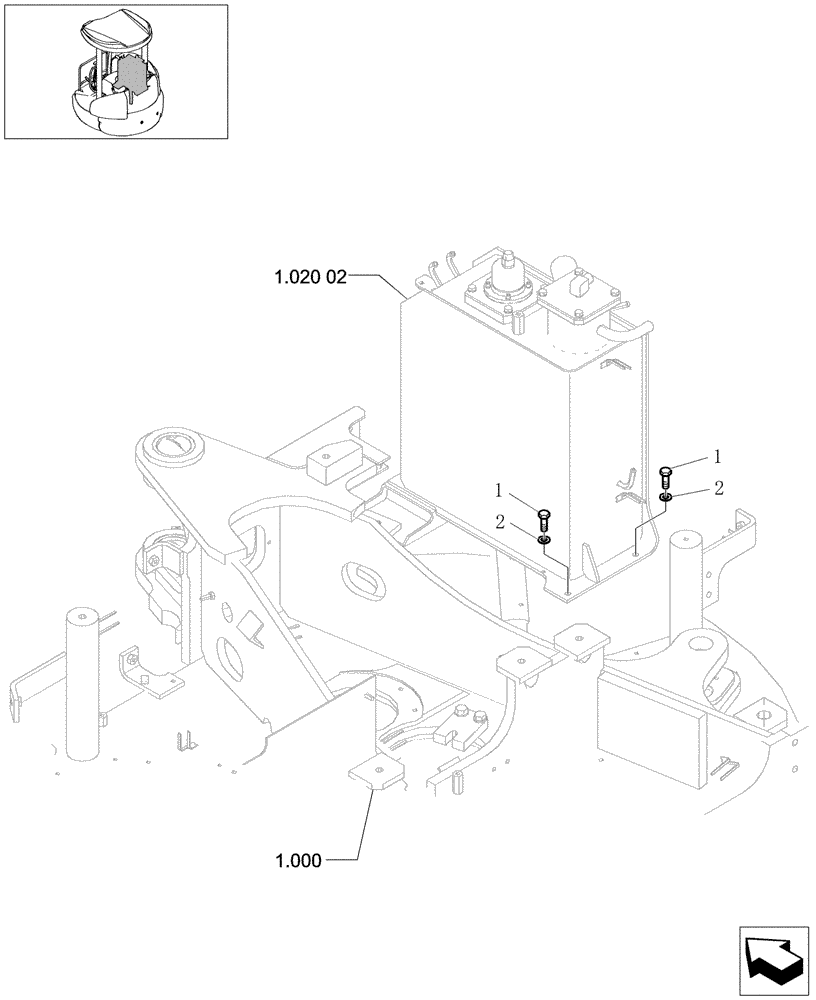 1.020 02

1
2
1
2

1.000