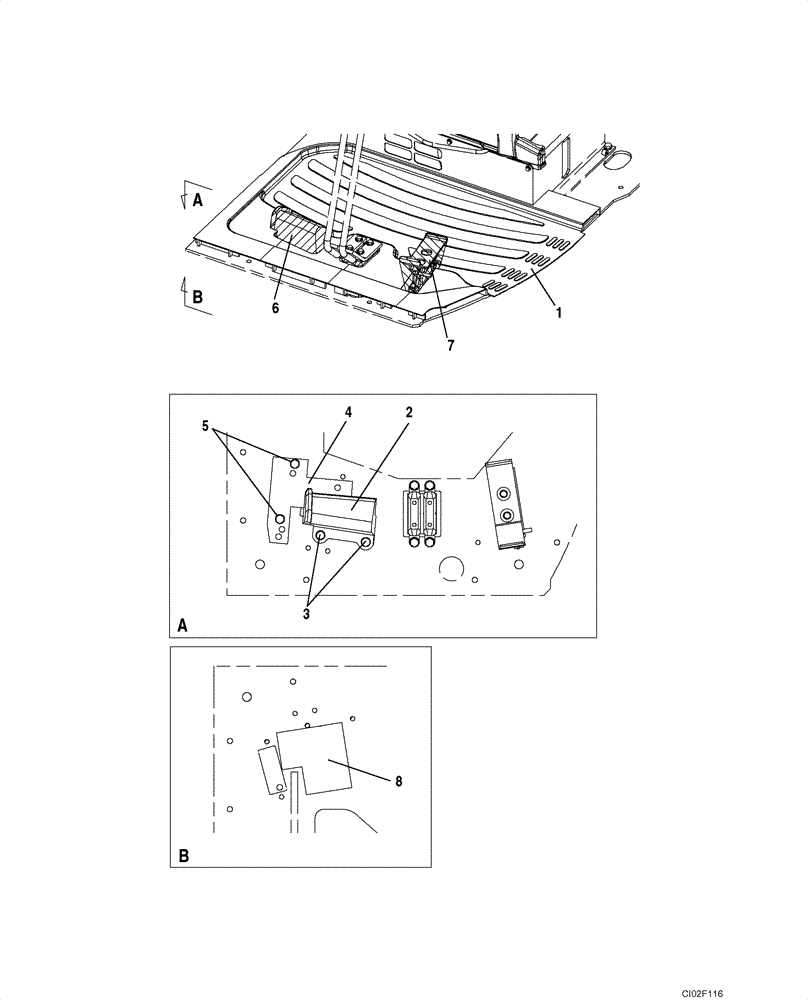 A
B
6
7
1

5
4
2
3
A

8
B

CI02F116