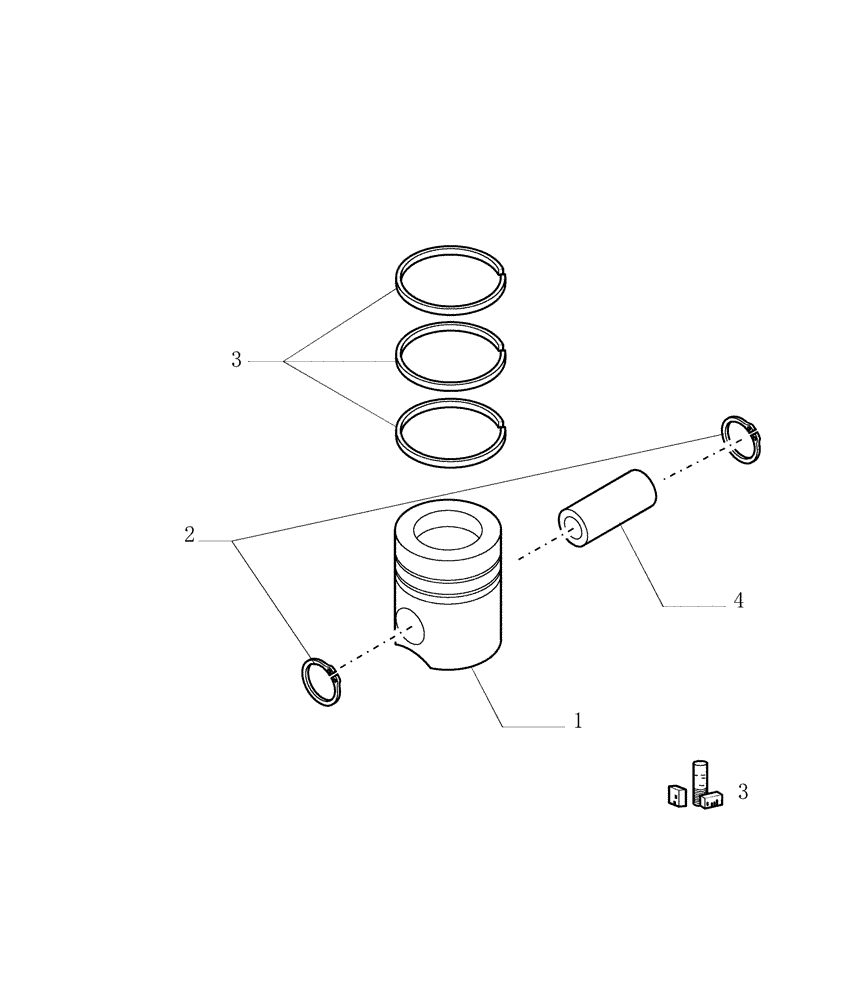 3
2
4
1
3