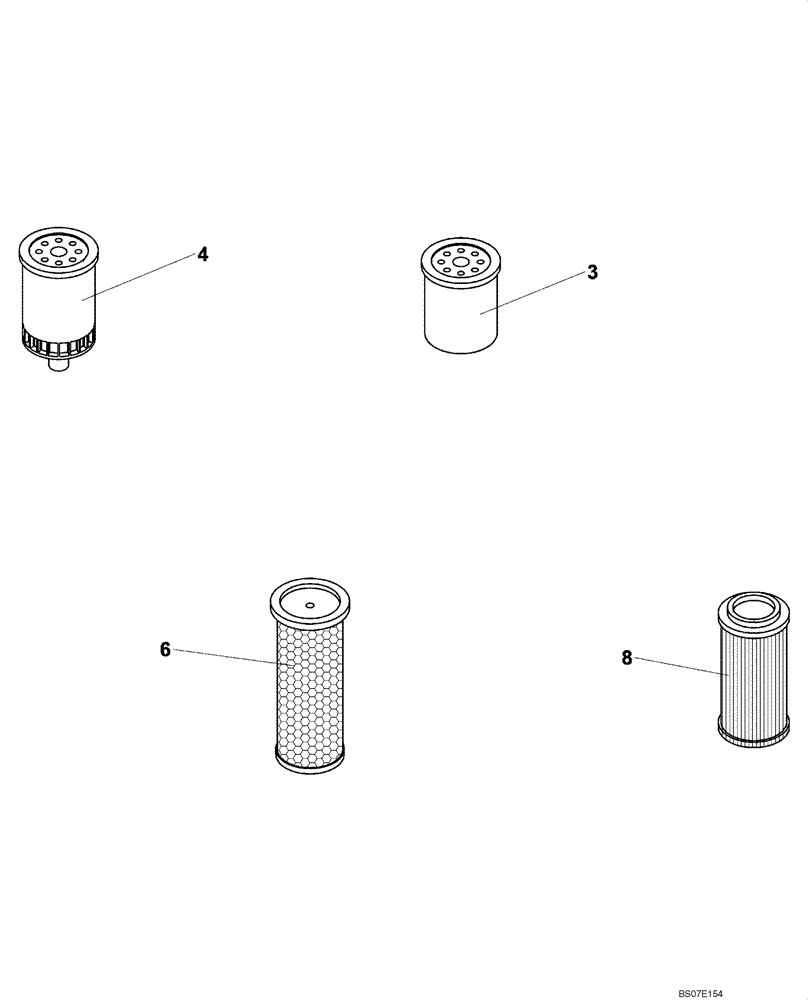 4

3

6

8

BS07E154