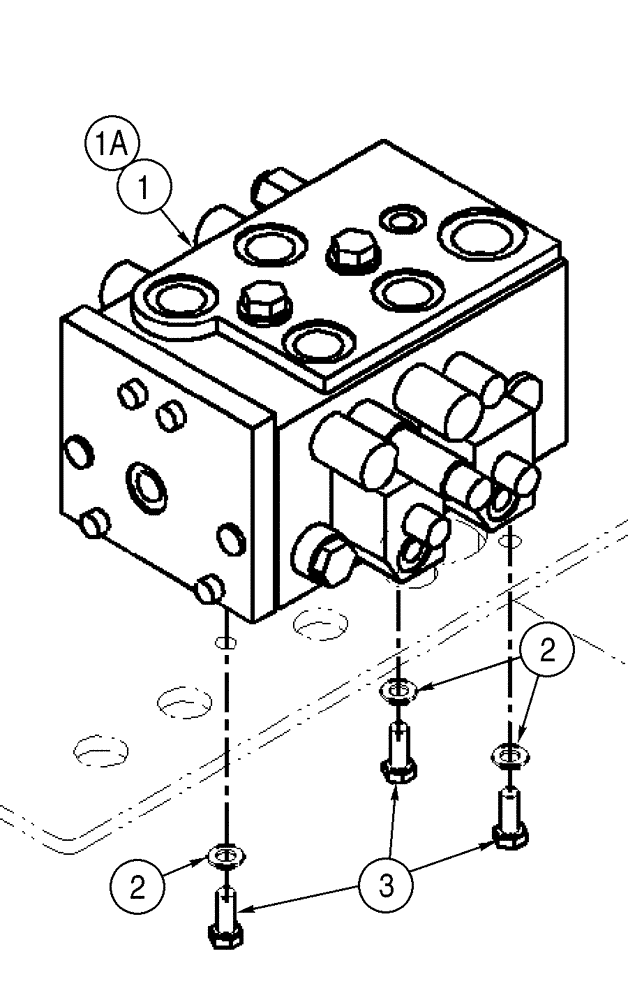 1A
1
2
2
3