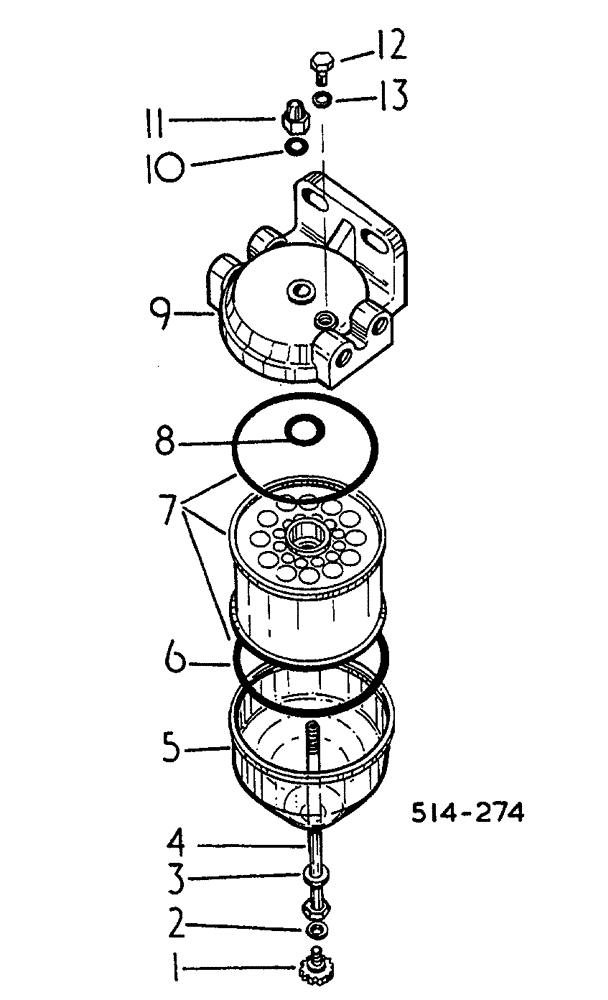 12
13
11
10
9
8
7
6
5
514-274
4
3
2
1