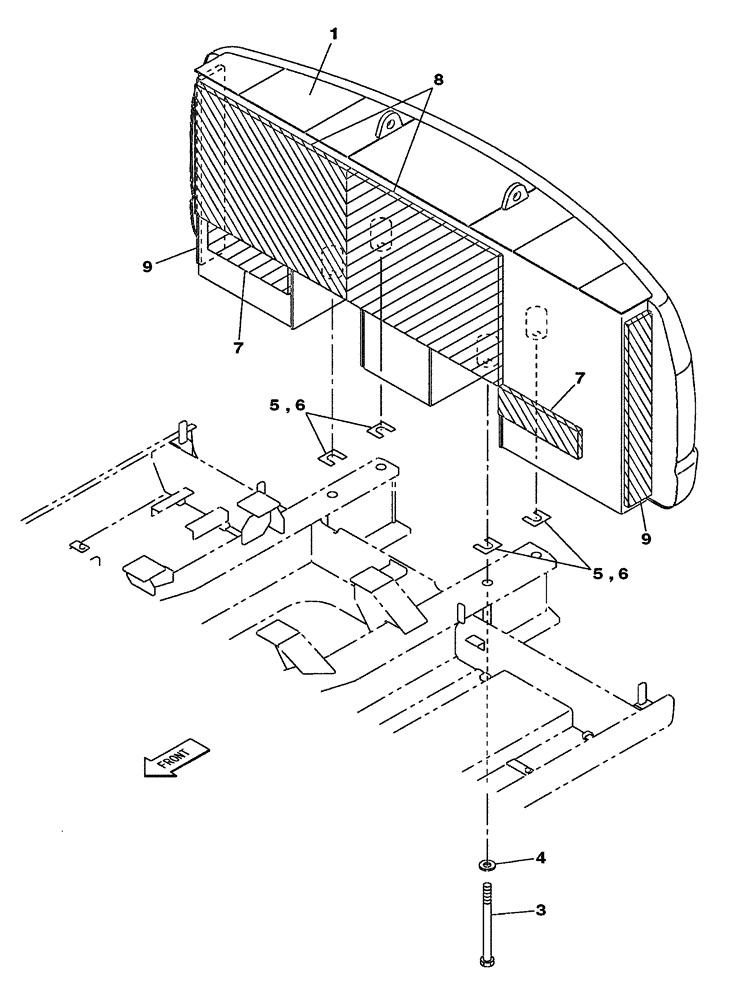 1
8
9
7
5 , 6
7
9
5 , 6
FRONT
4
3