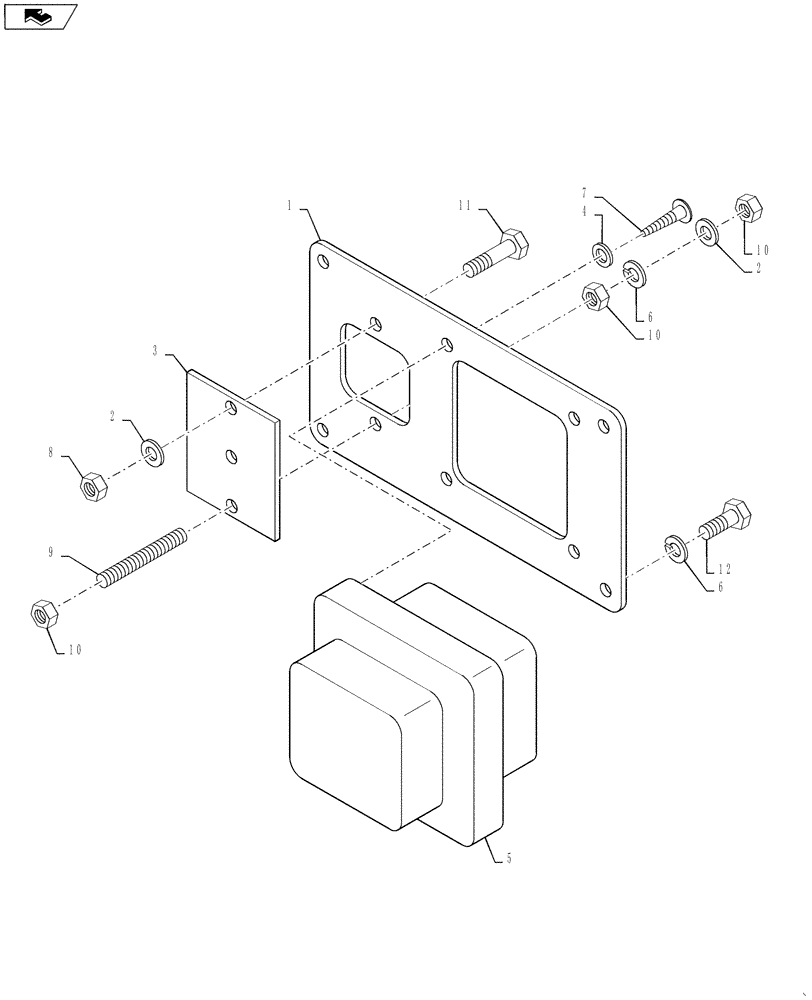 1
11
7
4
10
2
6
10
3
2
8
9
10
12
6
5