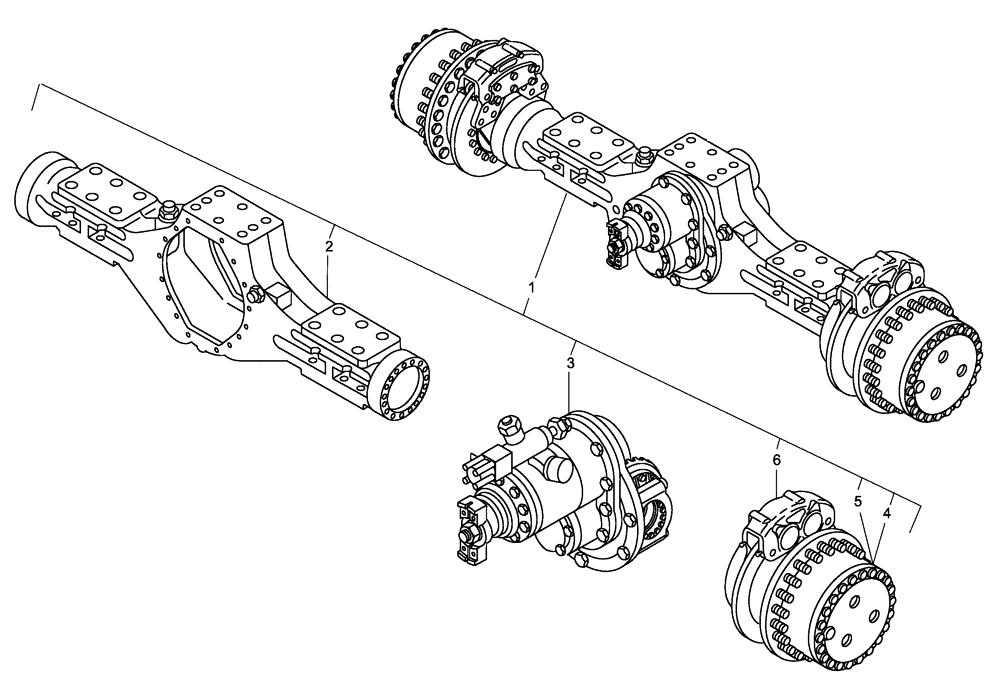 2
1
3
6
5
4