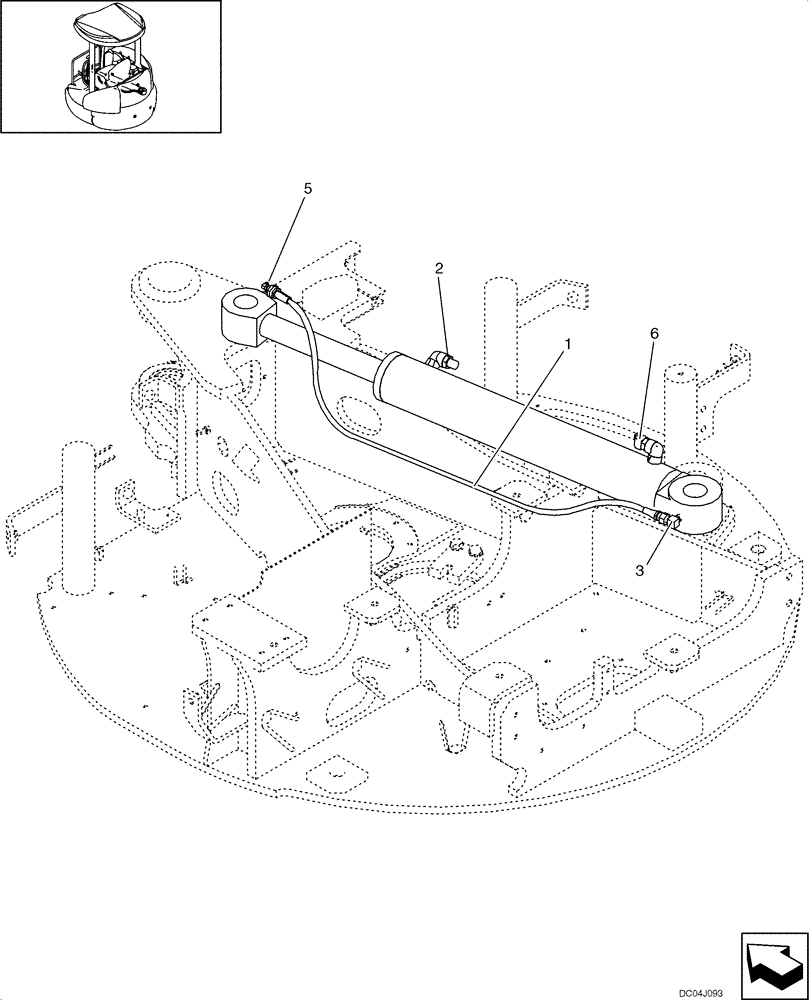 5
2
1
6
3
DC04J093