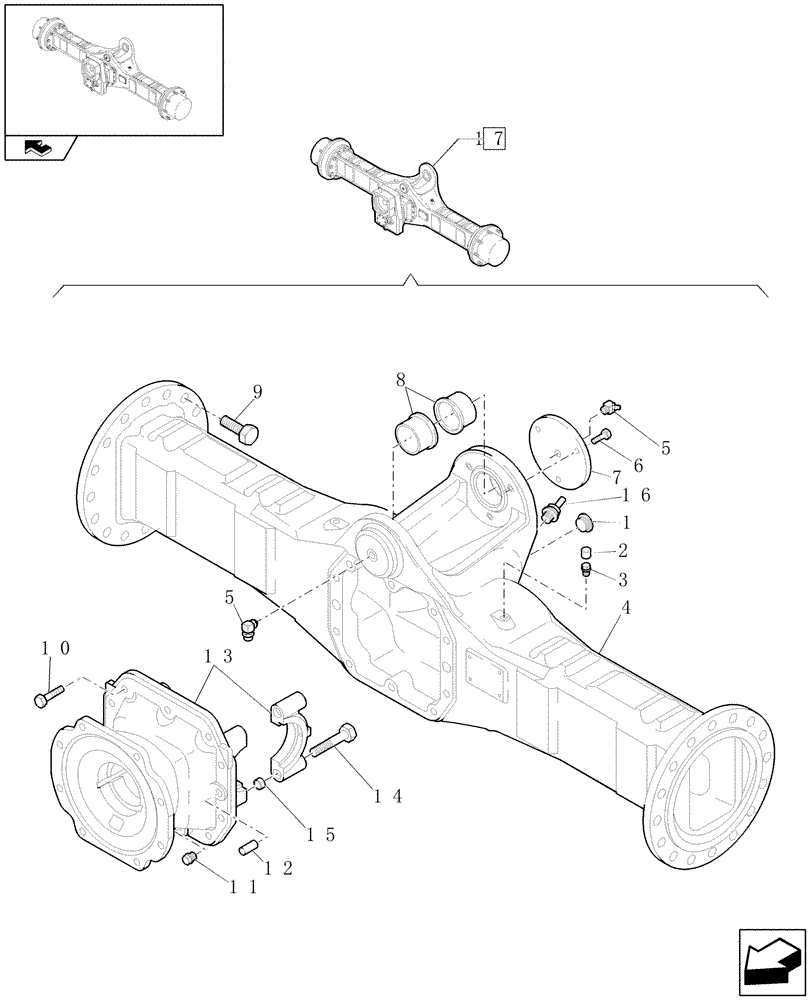 17

9

8

5

6

7

16

1

2

3

4

5

10

13

14

15

12

11