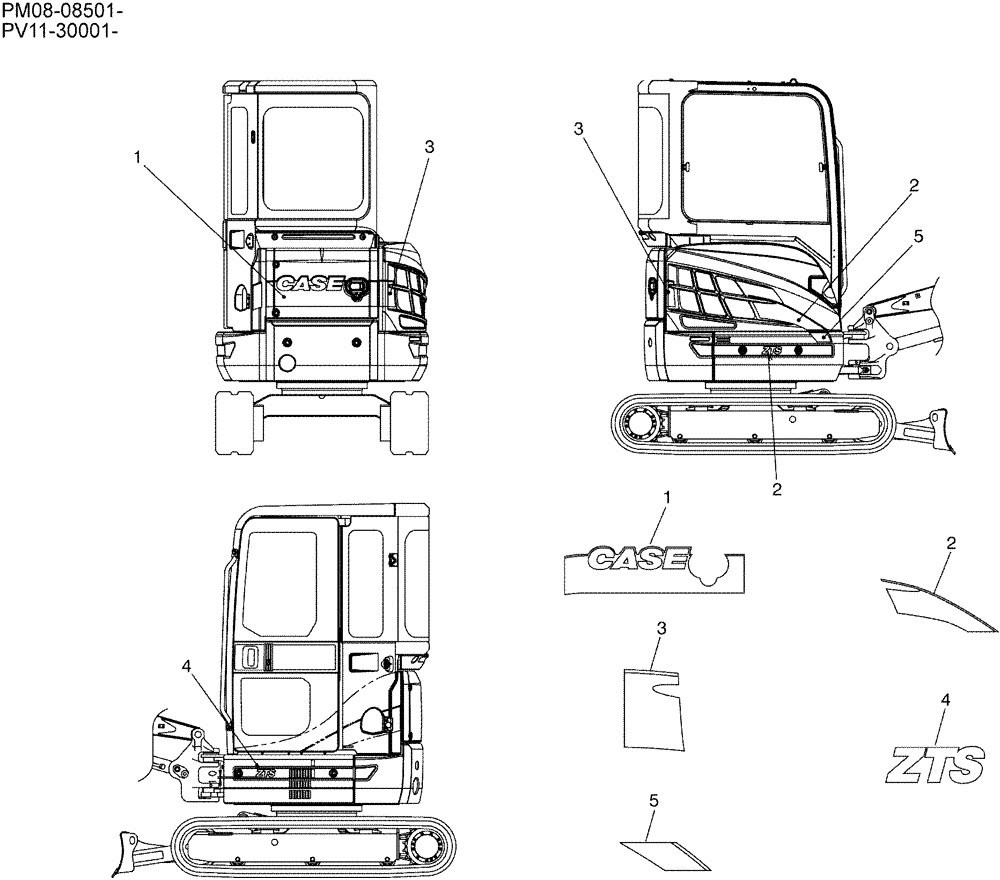 PM08-08501-
PV11-30001-

1
3
CASE

3
2
5
ZTS
2

4
ZTS

1
CASE

2

3

4
ZTS

5