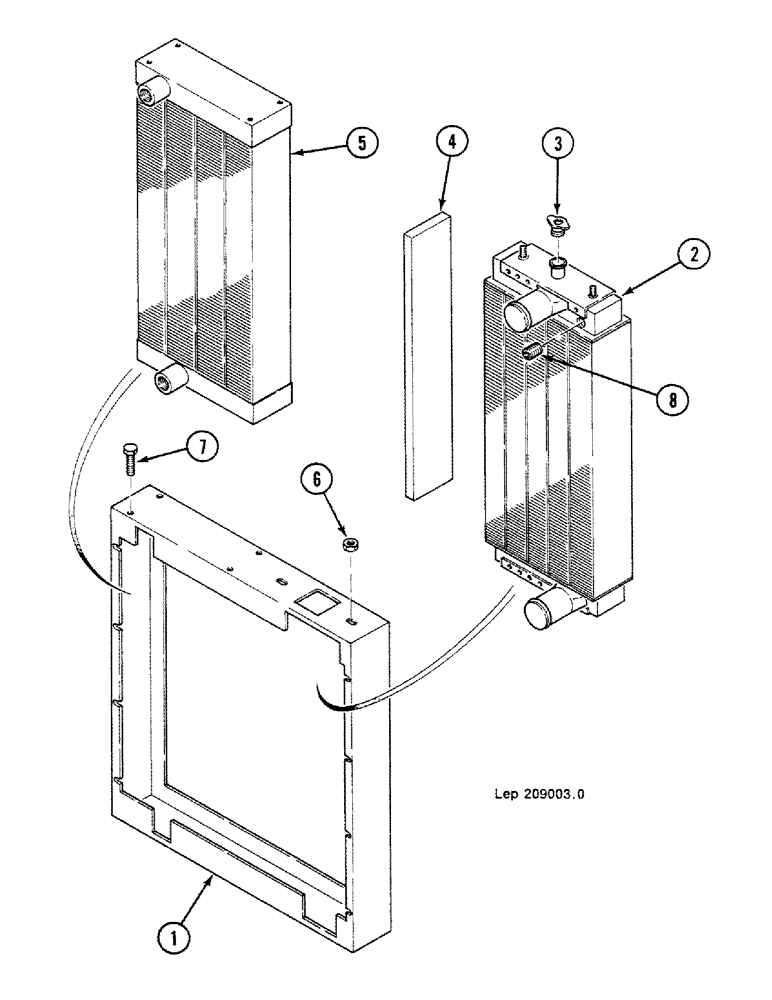 5
4
3
2
8
7
6
Lep 209003.0
1