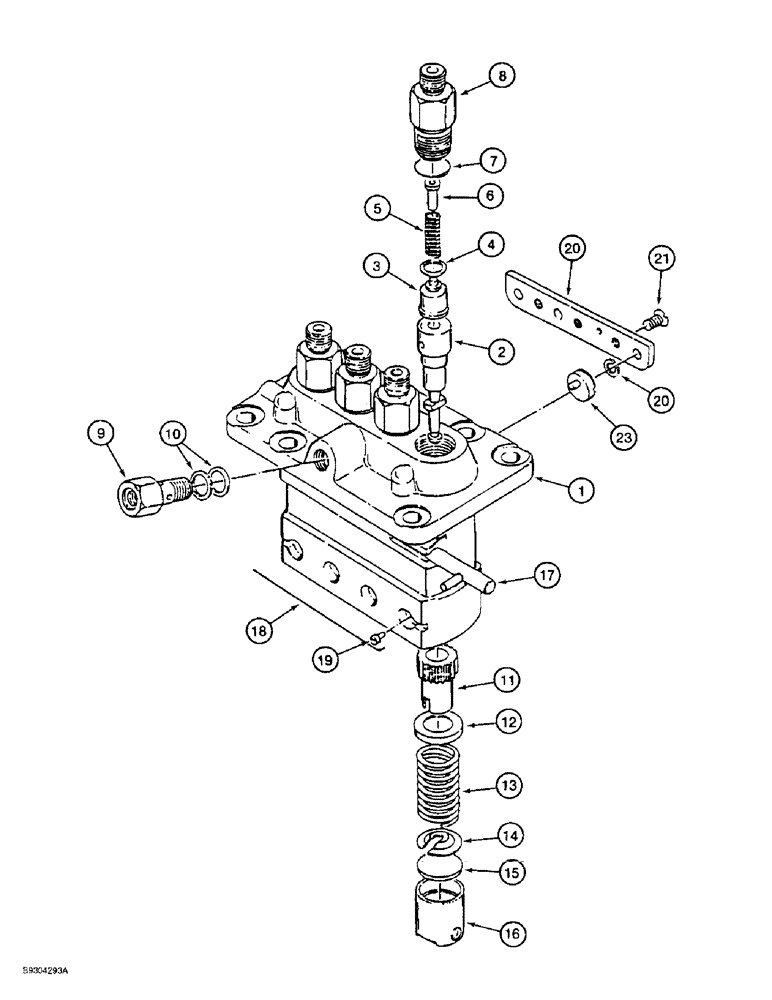 8
7
6
5
4
3
20
21
2
20
23
9
10
1
17
18
19
11
12
13
14
15
16
S9304293A