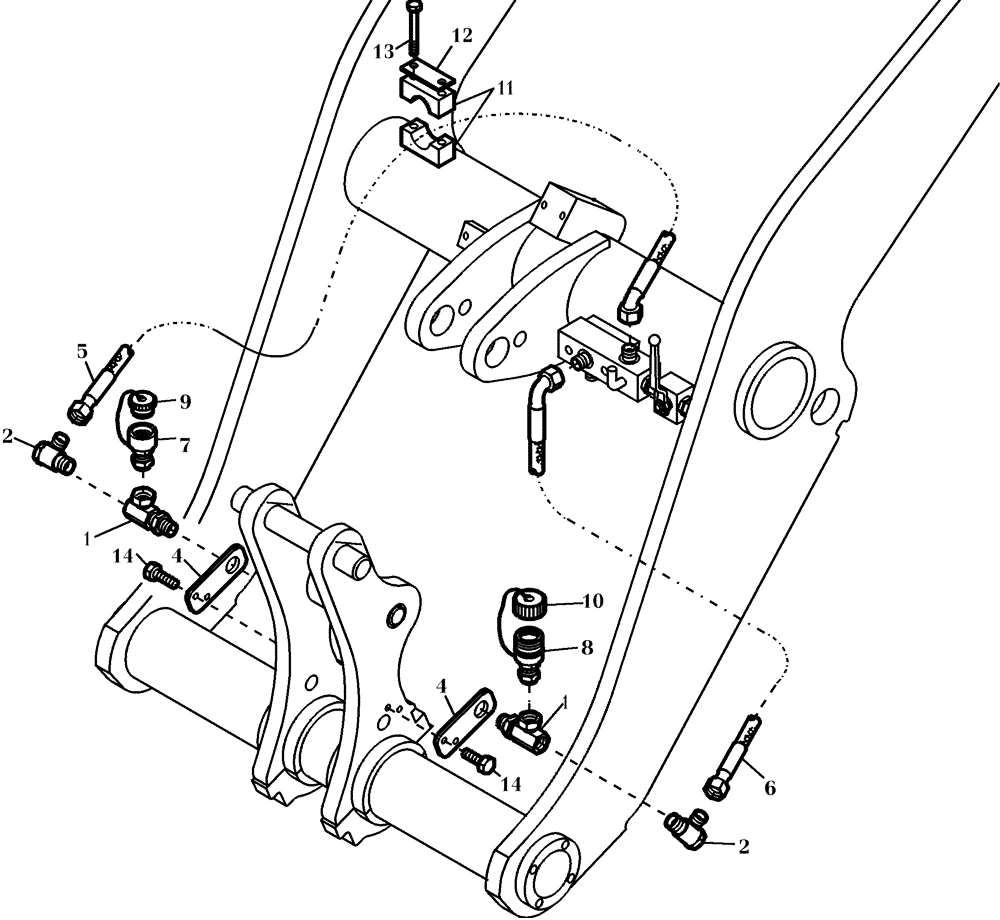 13
12
11
5
9
2
7
1
14
4
10
8
4
1
14
6
2