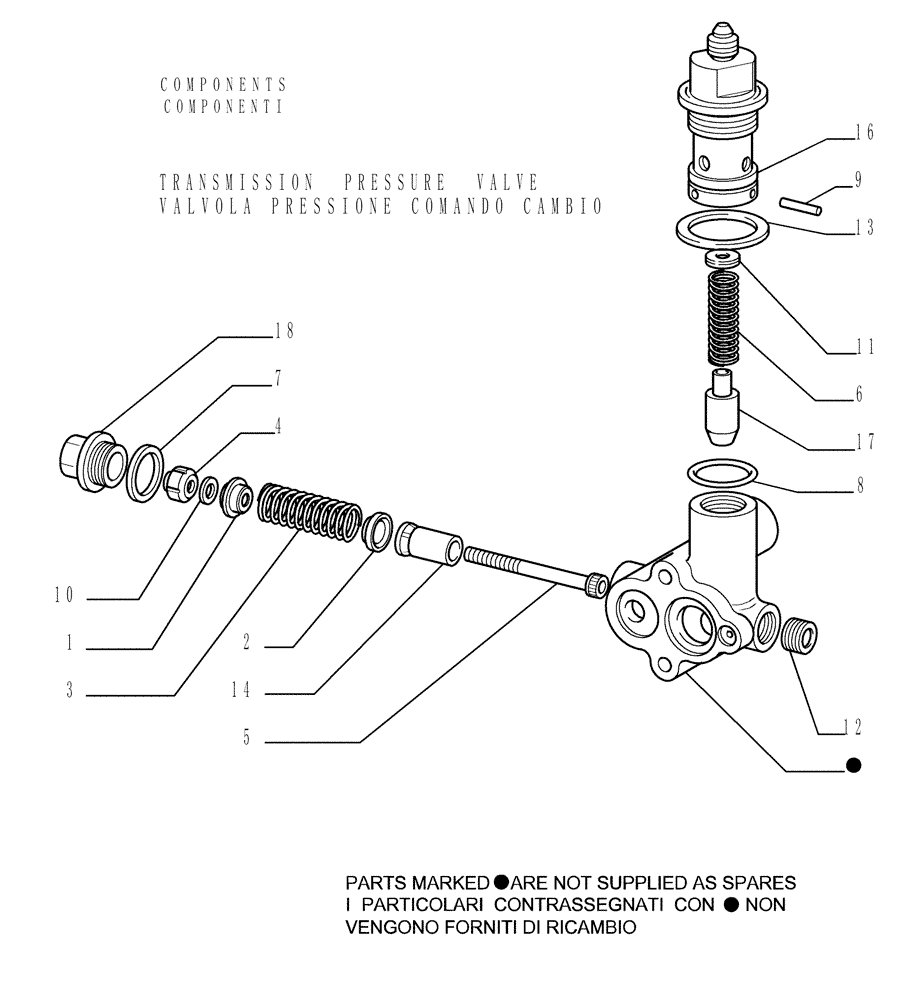 COMPONENTS
COMPONENTI

TRANSMISSION PRESSURE VALVE
VALVOLA PRESSIONE COMANDO CAMBIO

16
9
13
11
6
17
8
18
7
4
10
1
2
3
14
5
12
●

PARTS MARKED ● ARE NOT SUPPLIED AS SPARES
I PARTICOLARI CONTRASSEGNATI CON ● NON VENGONO FORNITI DI RICAMBIO