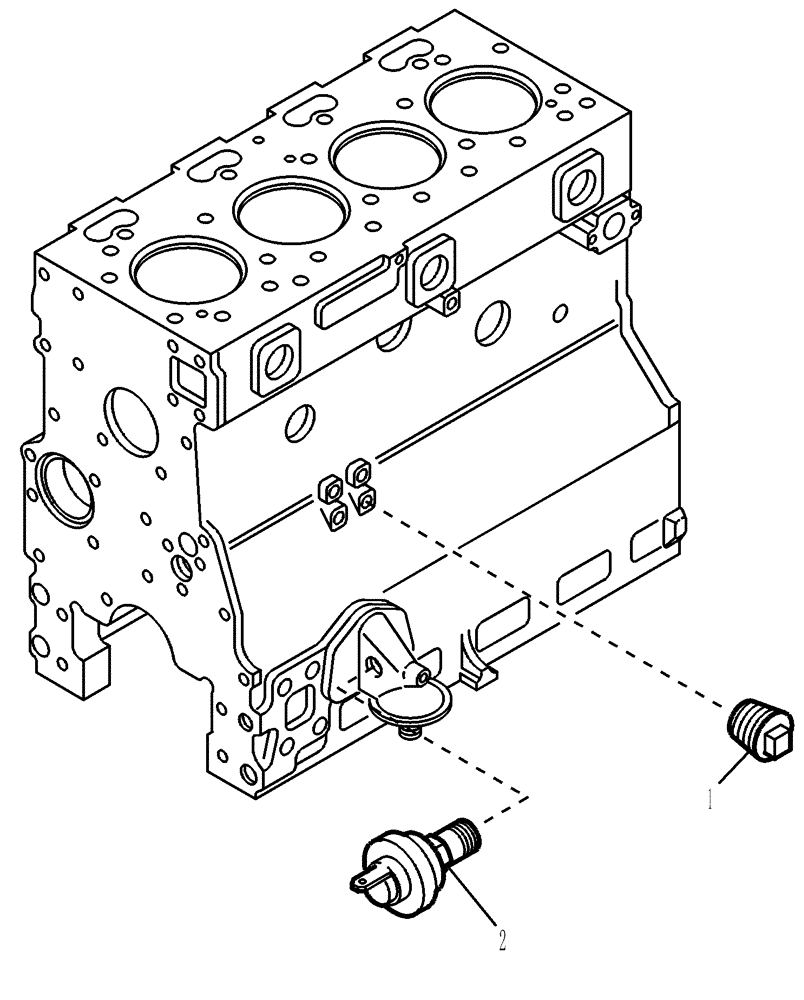 1

2