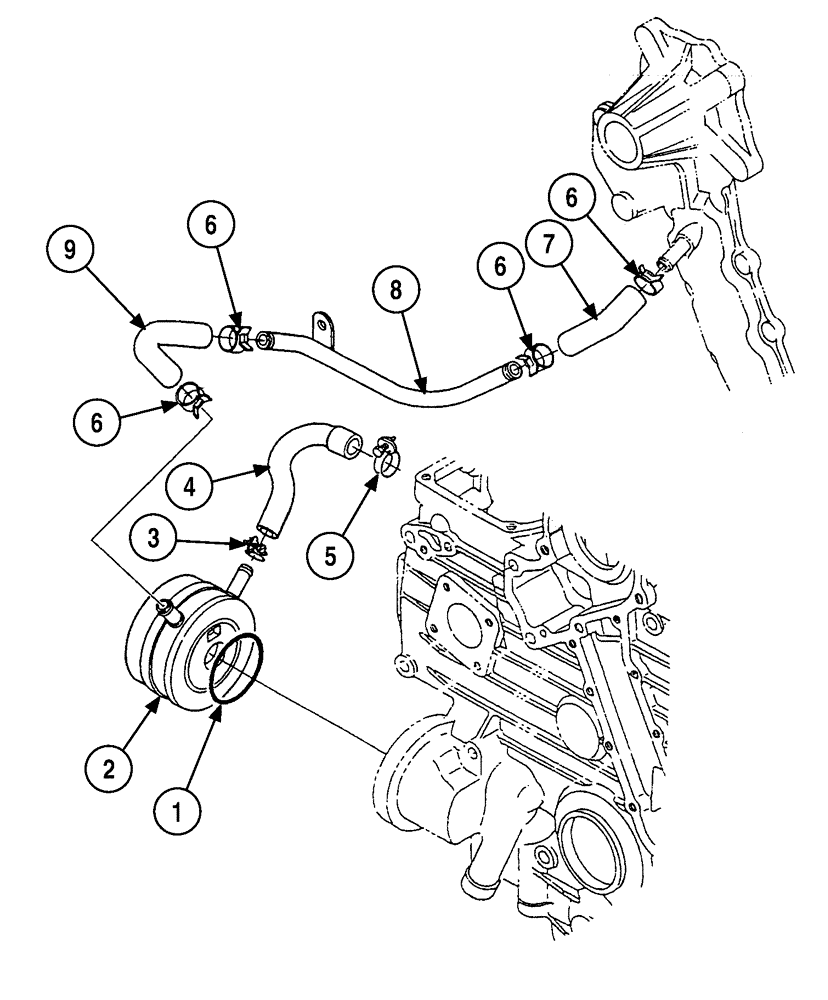 9
6
8
6
7
6
6
4
3
5
2
1