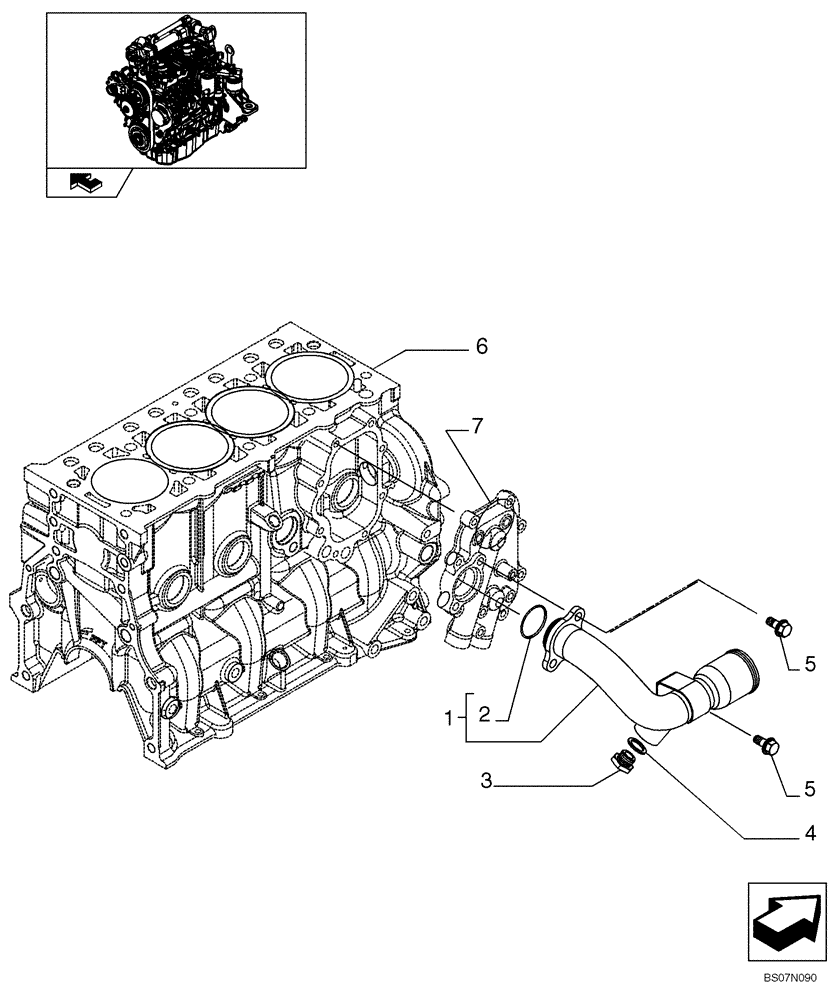 6
7
5
1
2
5
3
4
BS07N090